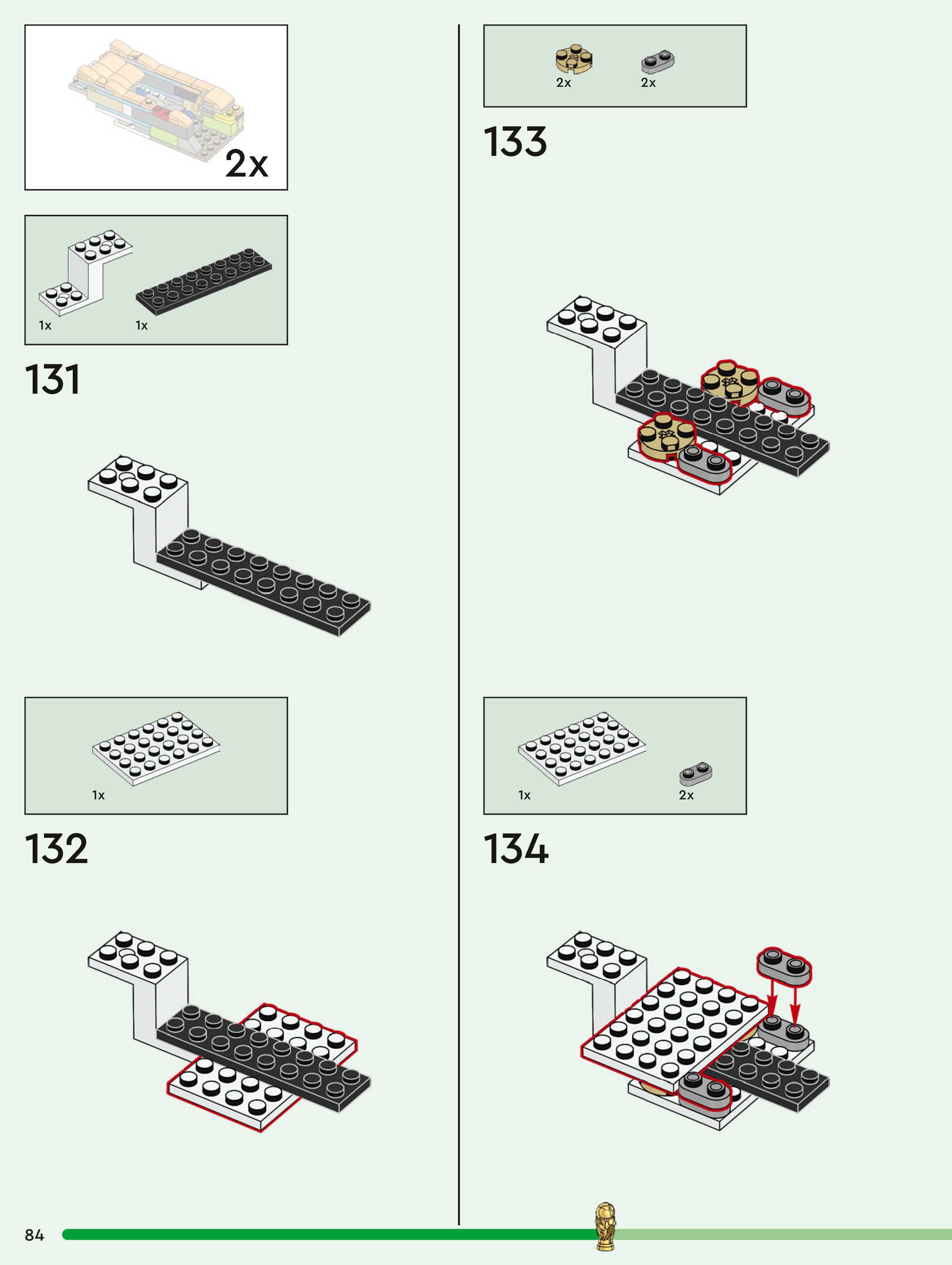 2x

1x 1x

131

1x

132

2x 2x

133

1x 2x

134

84