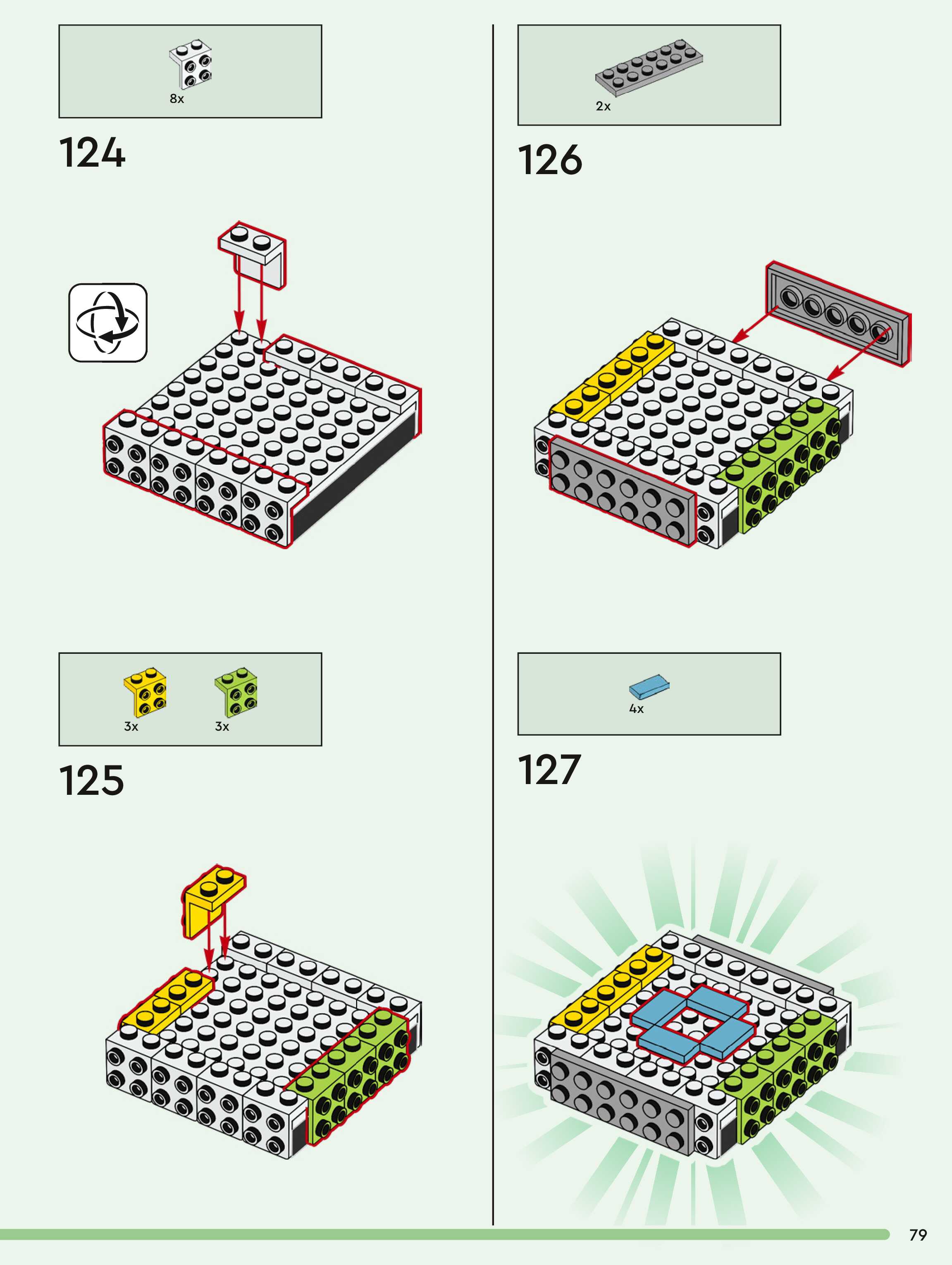 8x

124

3x

3x

125

2x

126

4x

127

79