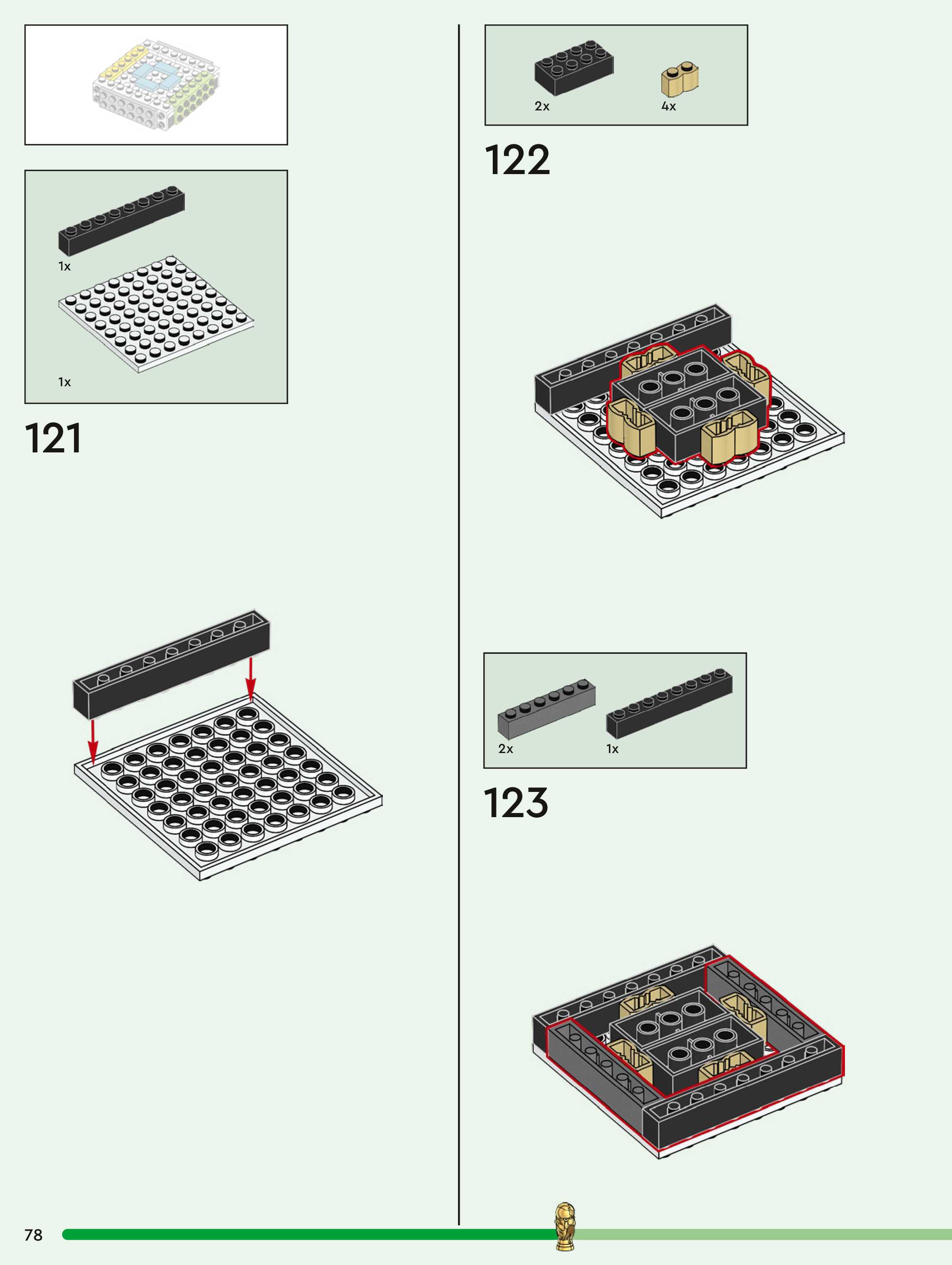 1x

1x

121

2x

4x

122

2x

1x

123

78