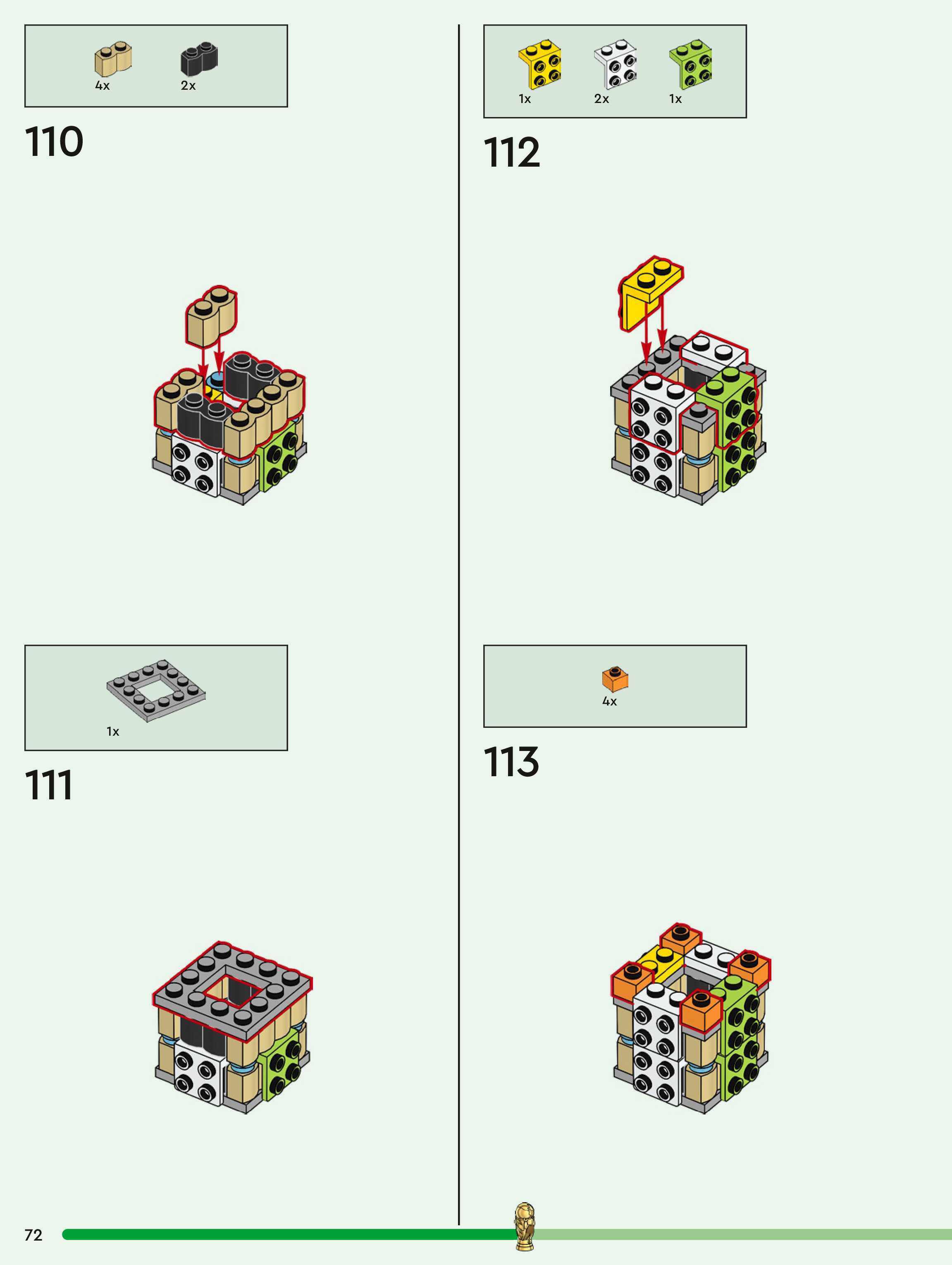 4x
2x

110

1x

111

1x
2x
1x

112

4x

113

72