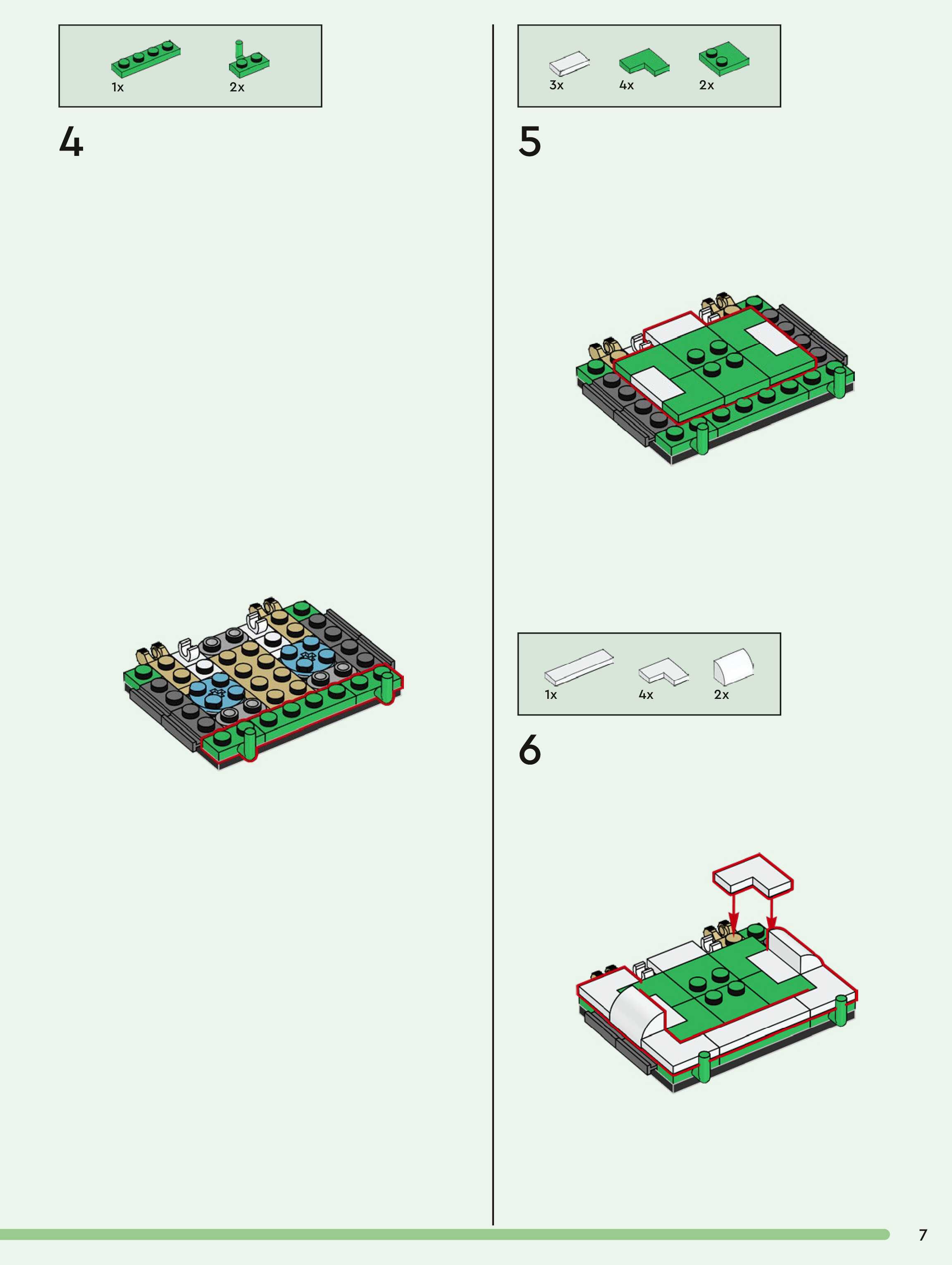 1x 2x

4

3x 4x 2x

5

1x 4x 2x

6

7