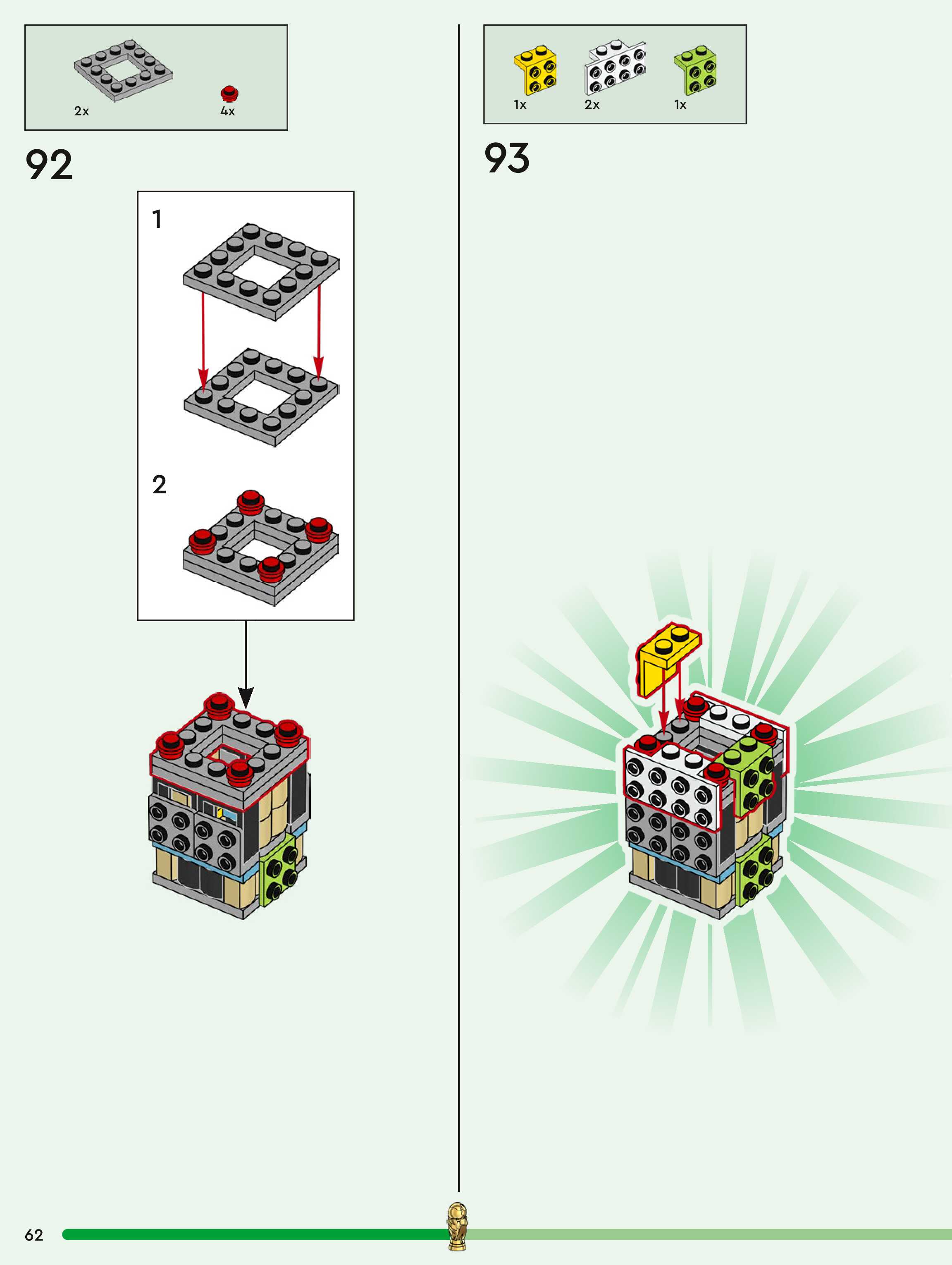 2x
4x
92
1
2
1x
2x
1x
93
62