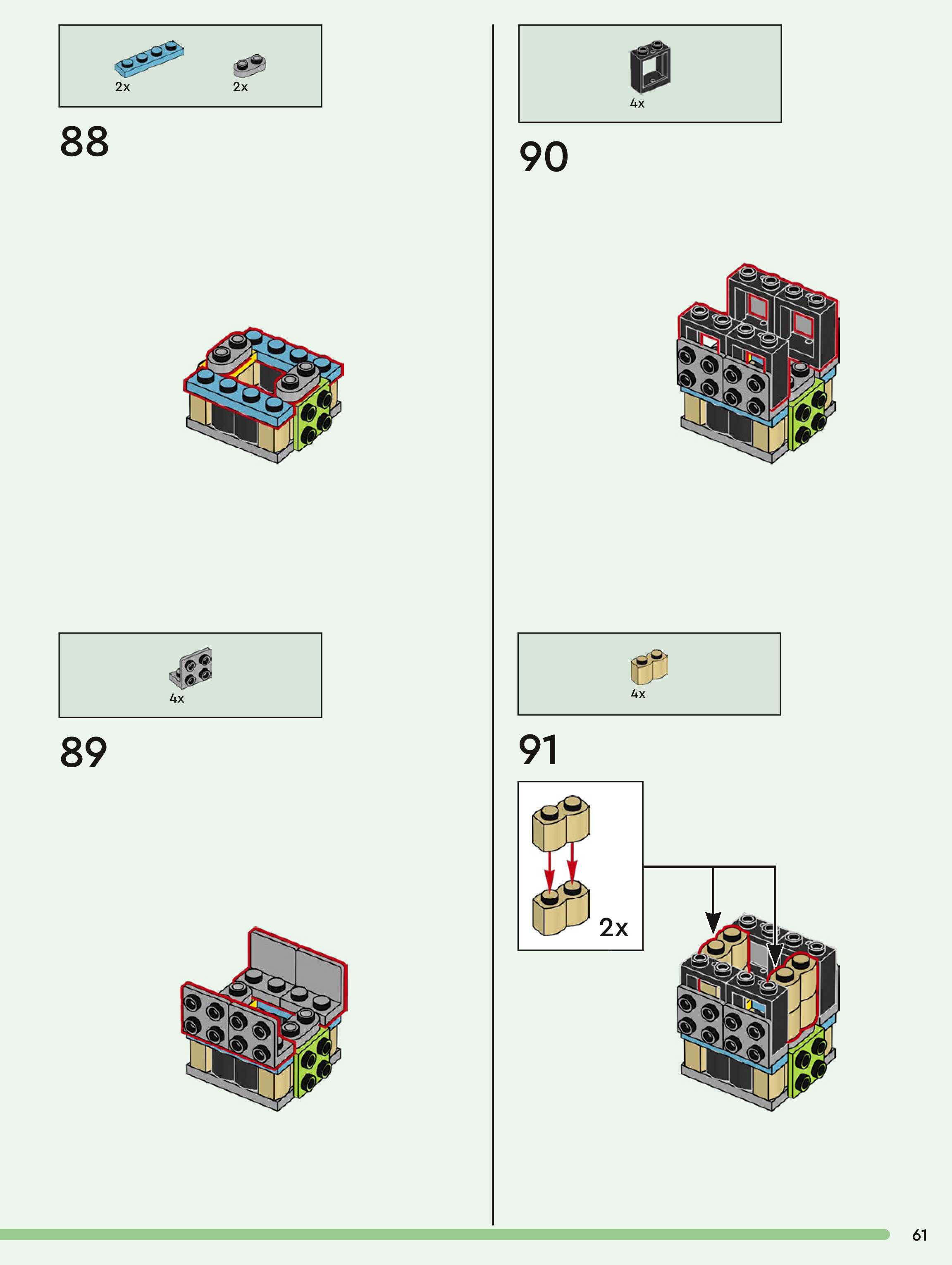 2x 2x

88

4x

89

4x

90

4x

91

2x

61