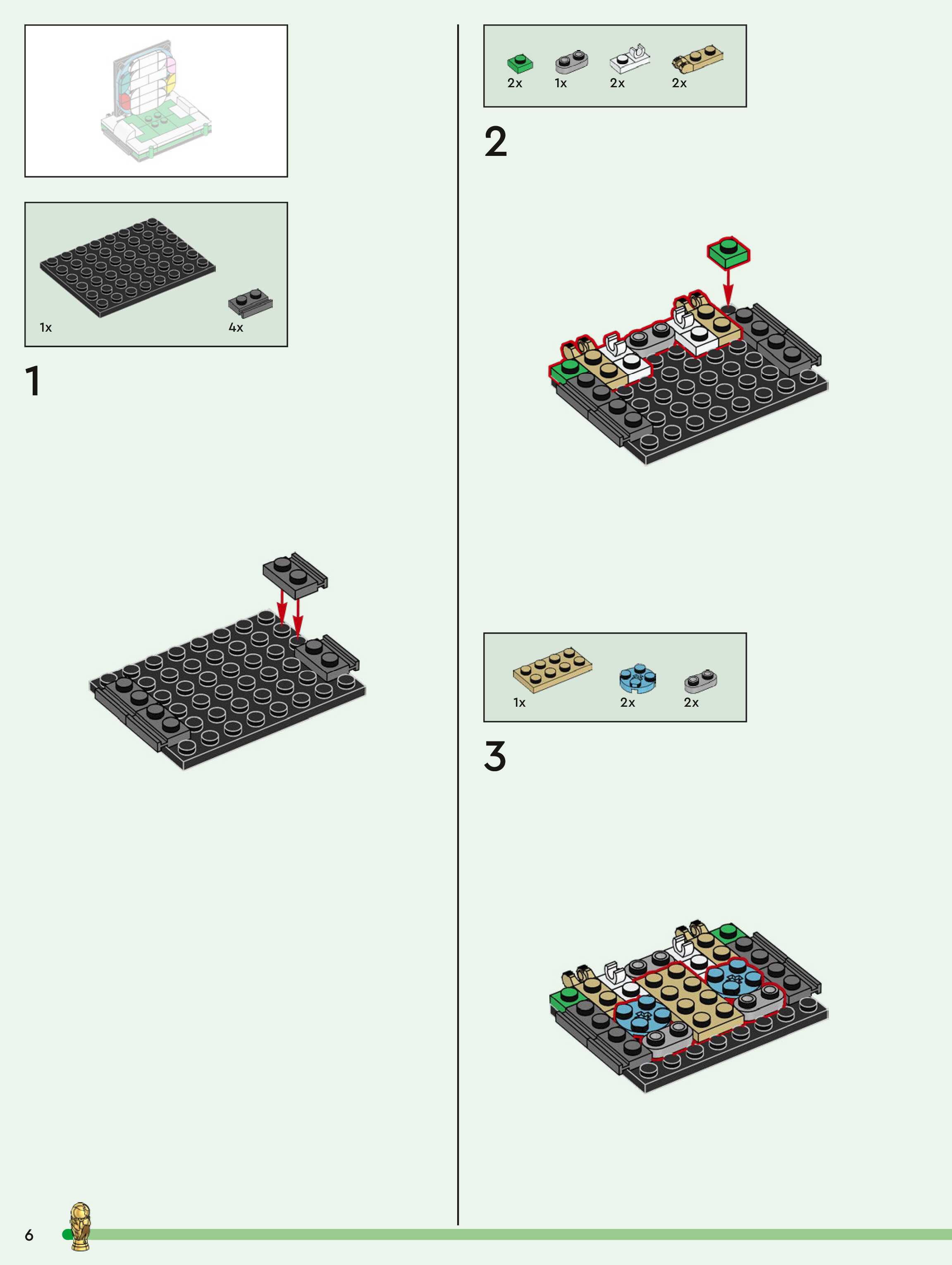 1x

4x

1

2x 1x 2x 2x

2

1x 2x 2x

3

6