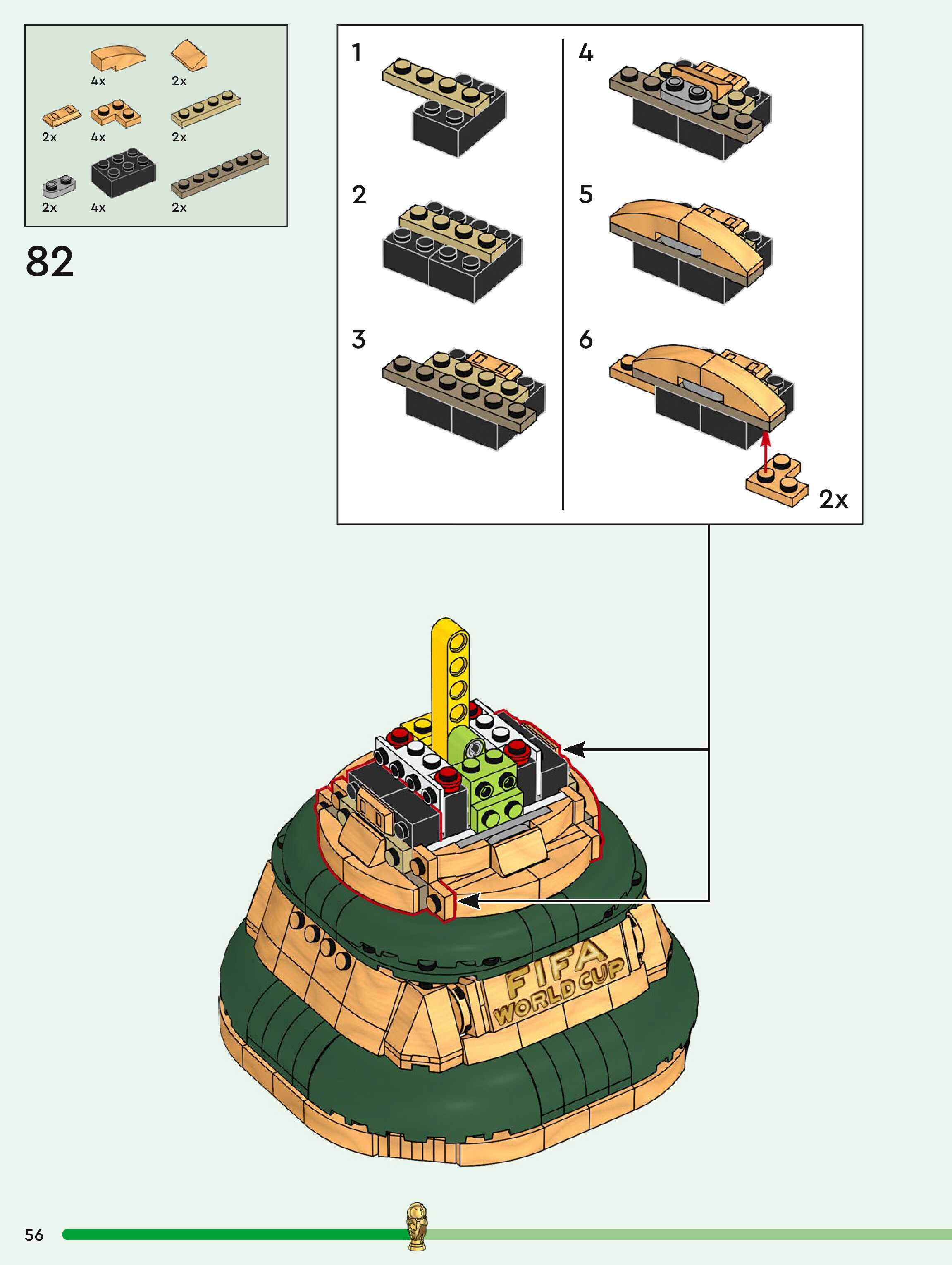 4x 2x
2x 4x 2x
2x 4x 2x

82

1
2
3
4
5
6
2x

FIFA WORLD CUP

56