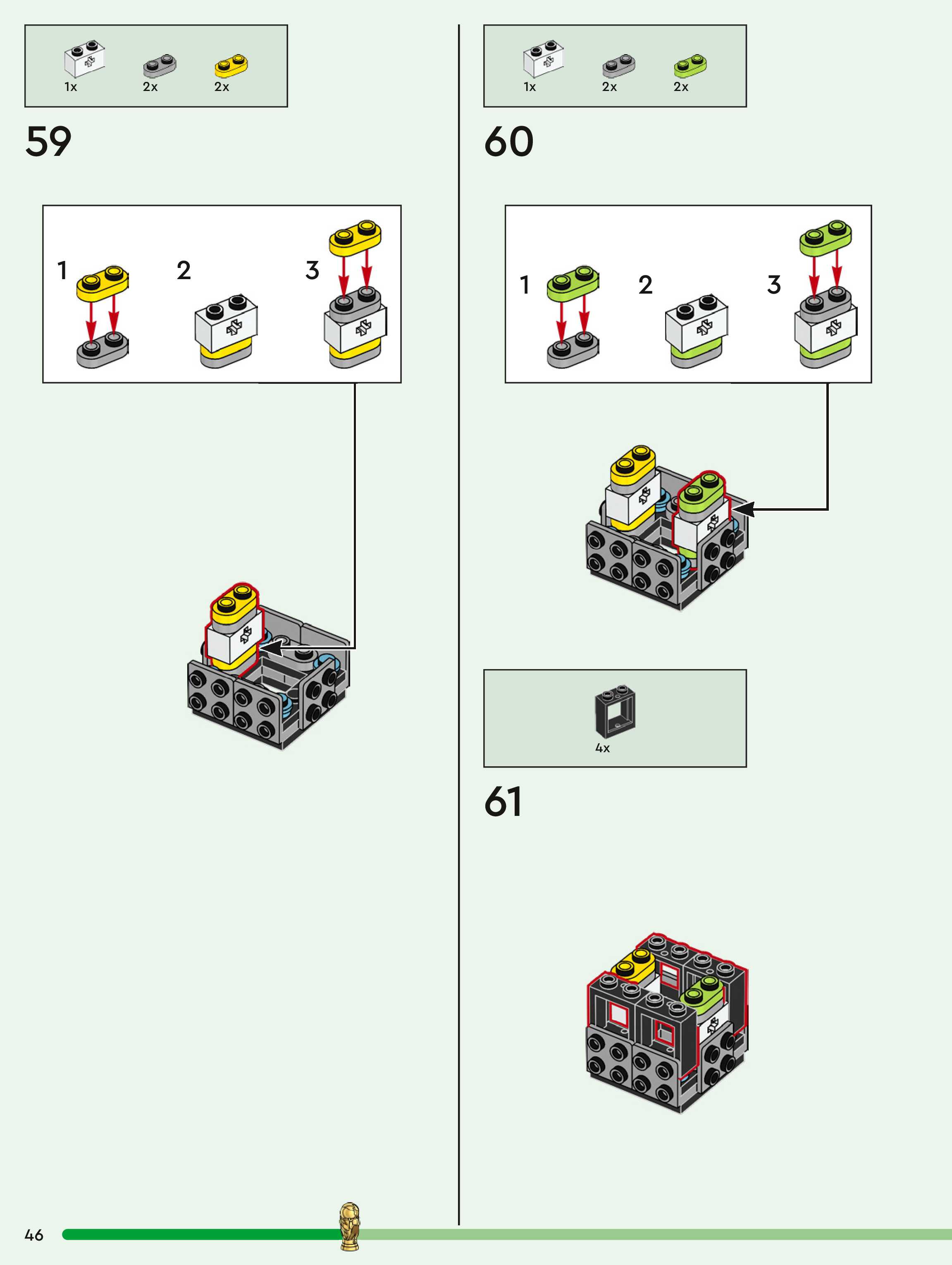 1x 2x 2x

59

1

2

3

1x 2x 2x

60

1

2

3

4x

61

46