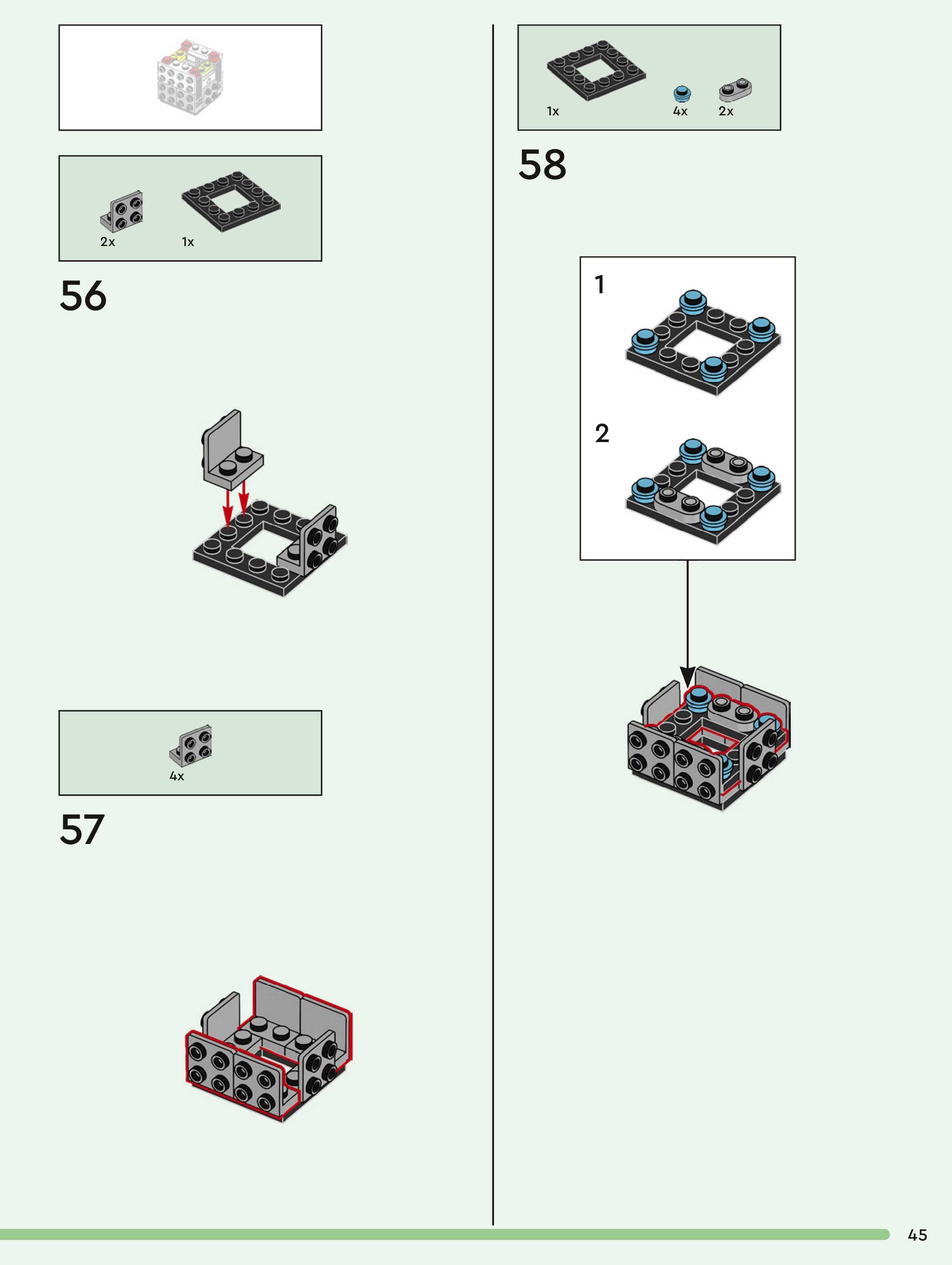 2x 1x

56

4x

57

1x 4x 2x

58

1

2

45