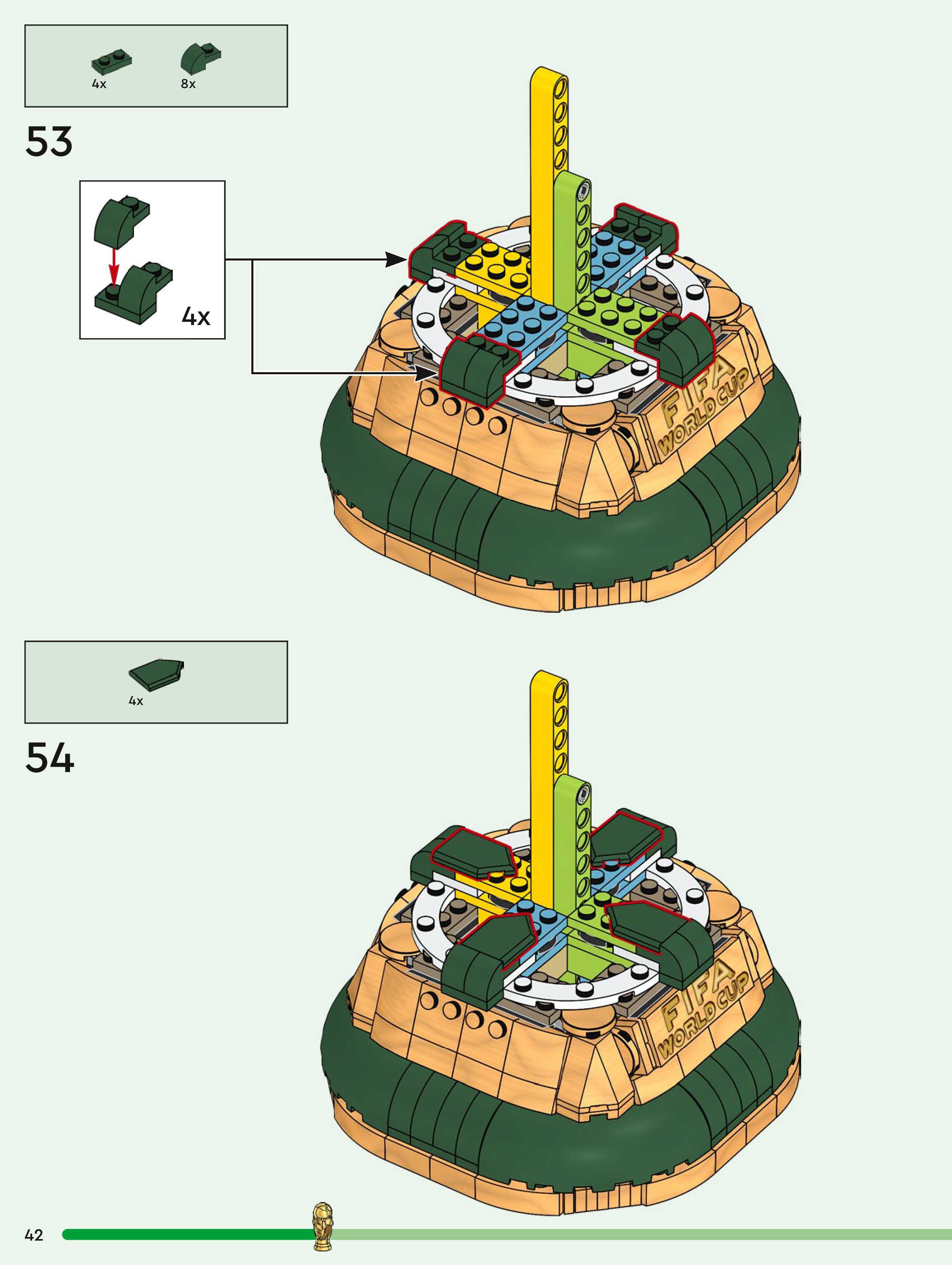 4x 8x

53

4x

FIFA WORLD CUP

4x

54

FIFA WORLD CUP

42