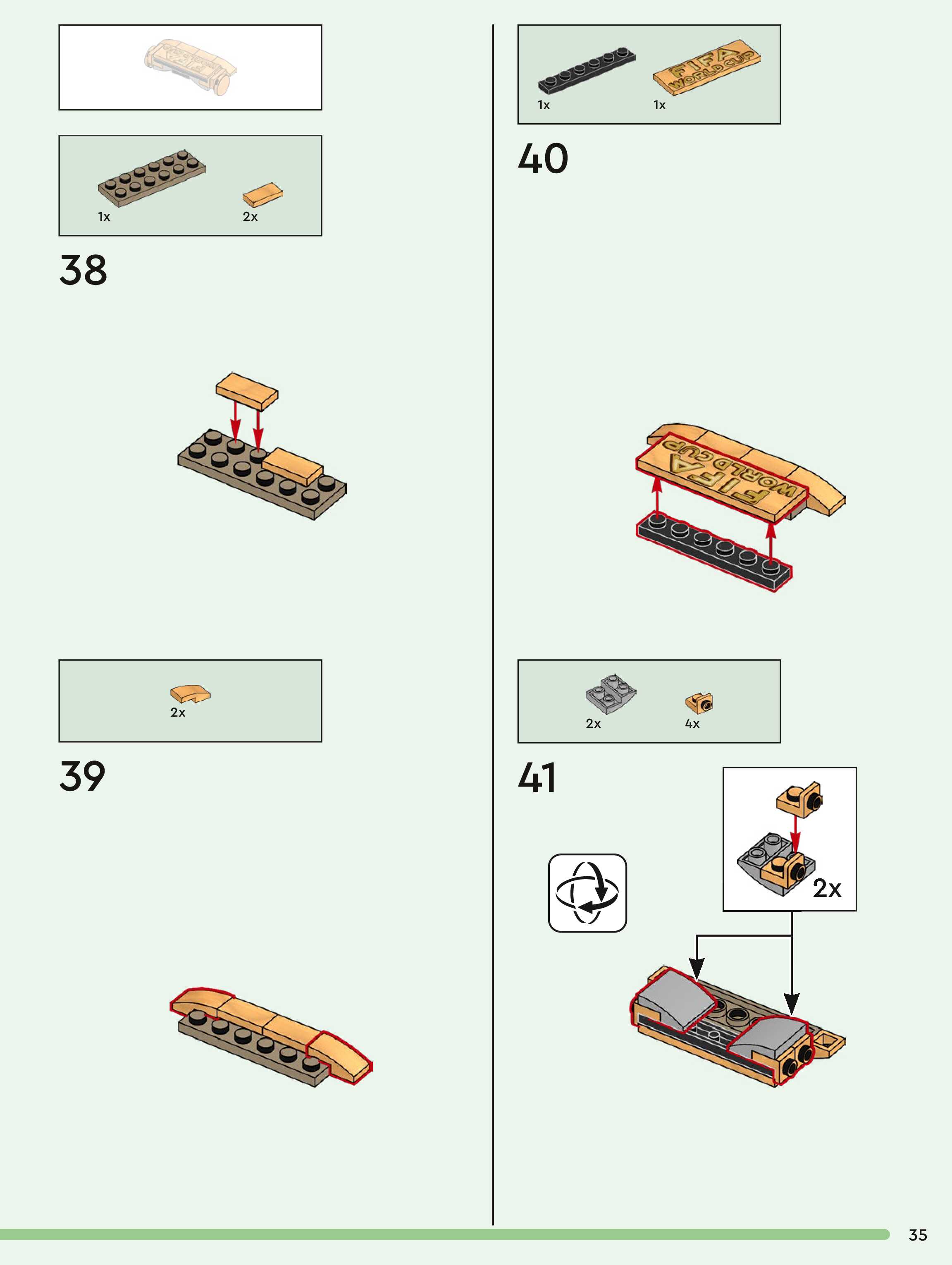 1x
2x

38

2x

39

1x
FIFA WORLD CUP
1x

40

FIFA WORLD CUP

2x
4x

41

2x

35