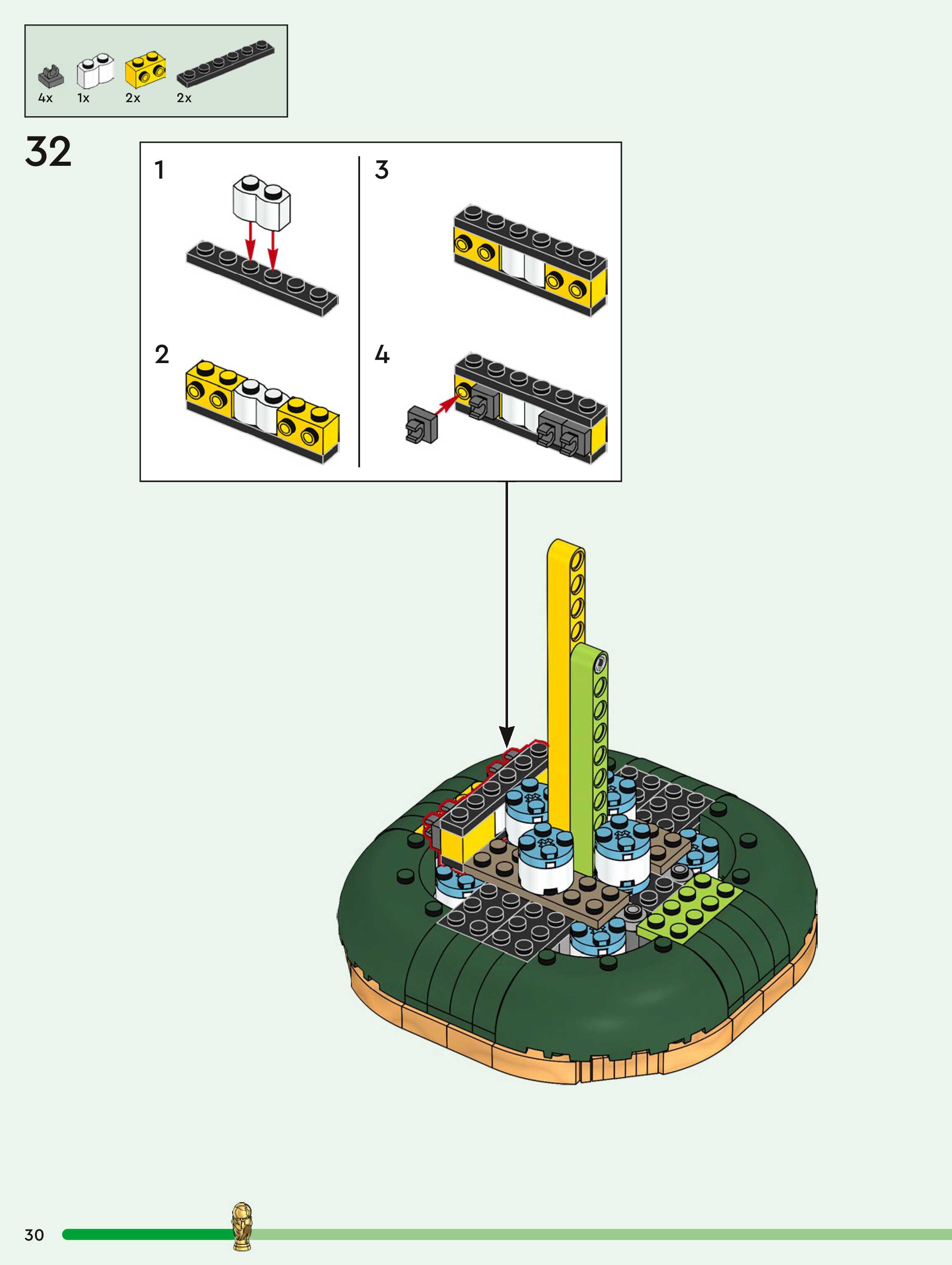 4x 1x 2x 2x

32

1

2

3

4

30