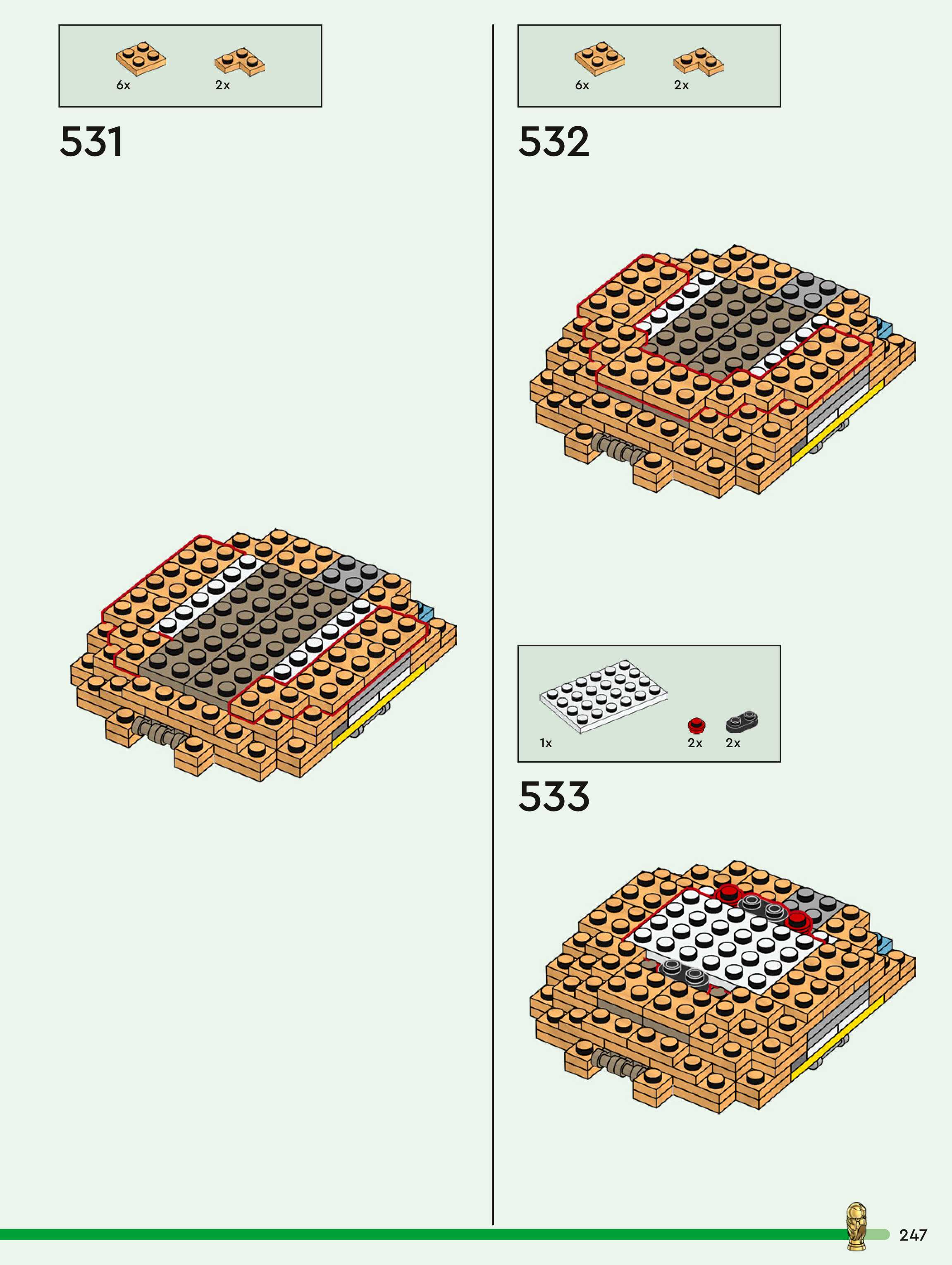 6x 2x

531

6x 2x

532

1x 2x 2x

533

247