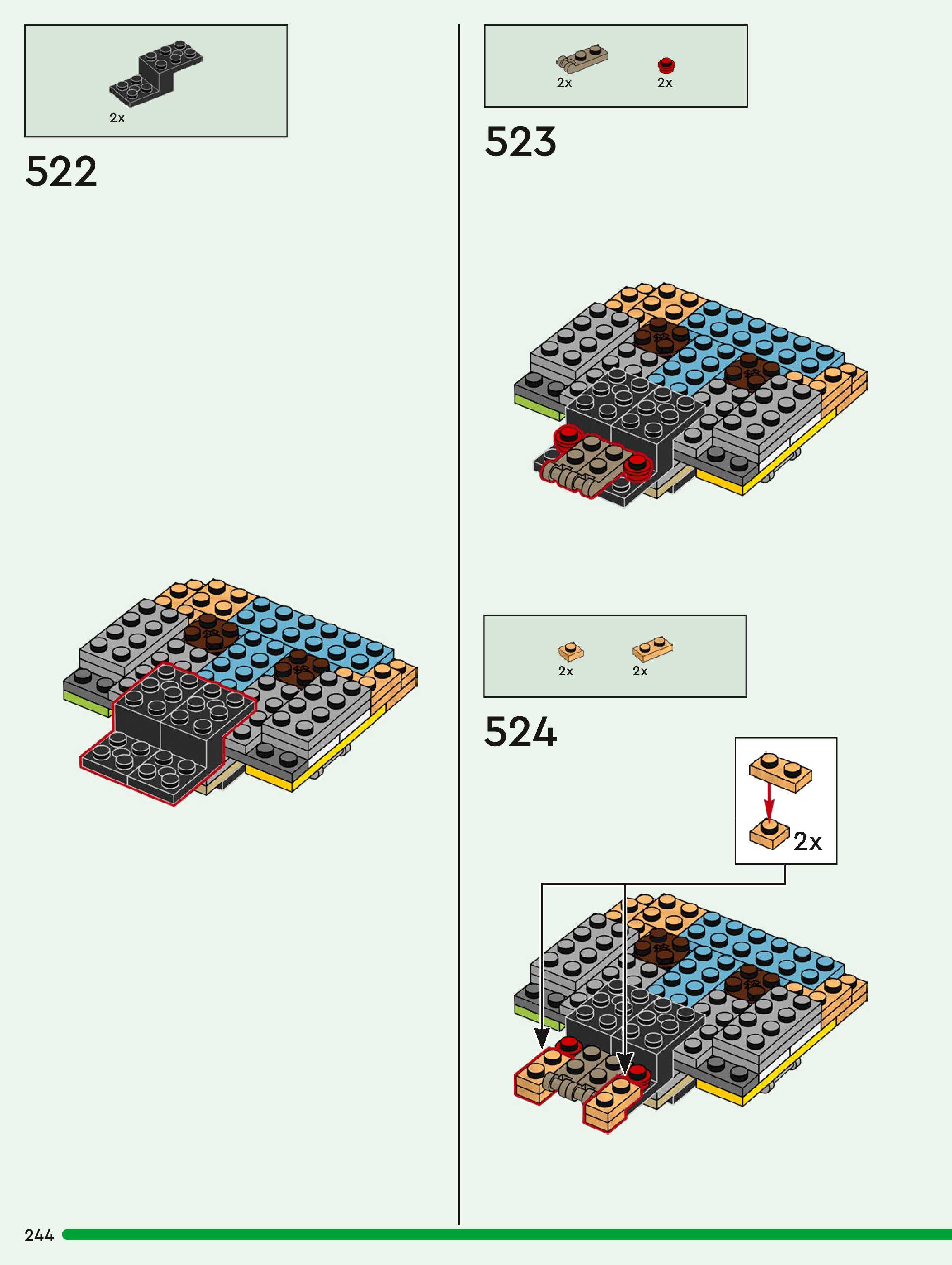 2x

522

2x 2x

523

2x 2x

524

2x

244