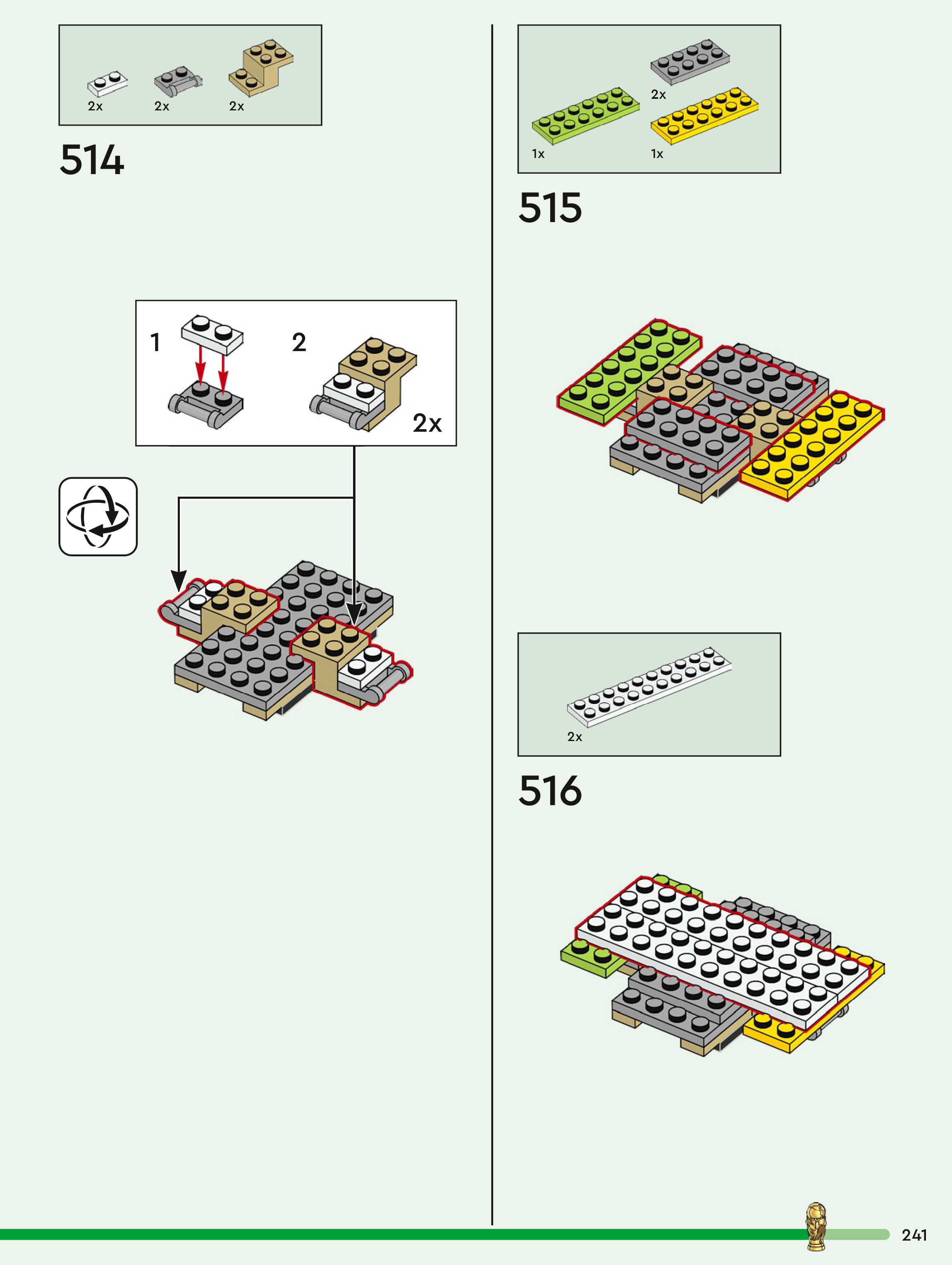 2x 2x 2x

514

1

2

2x

2x

1x 1x

515

2x

516

241