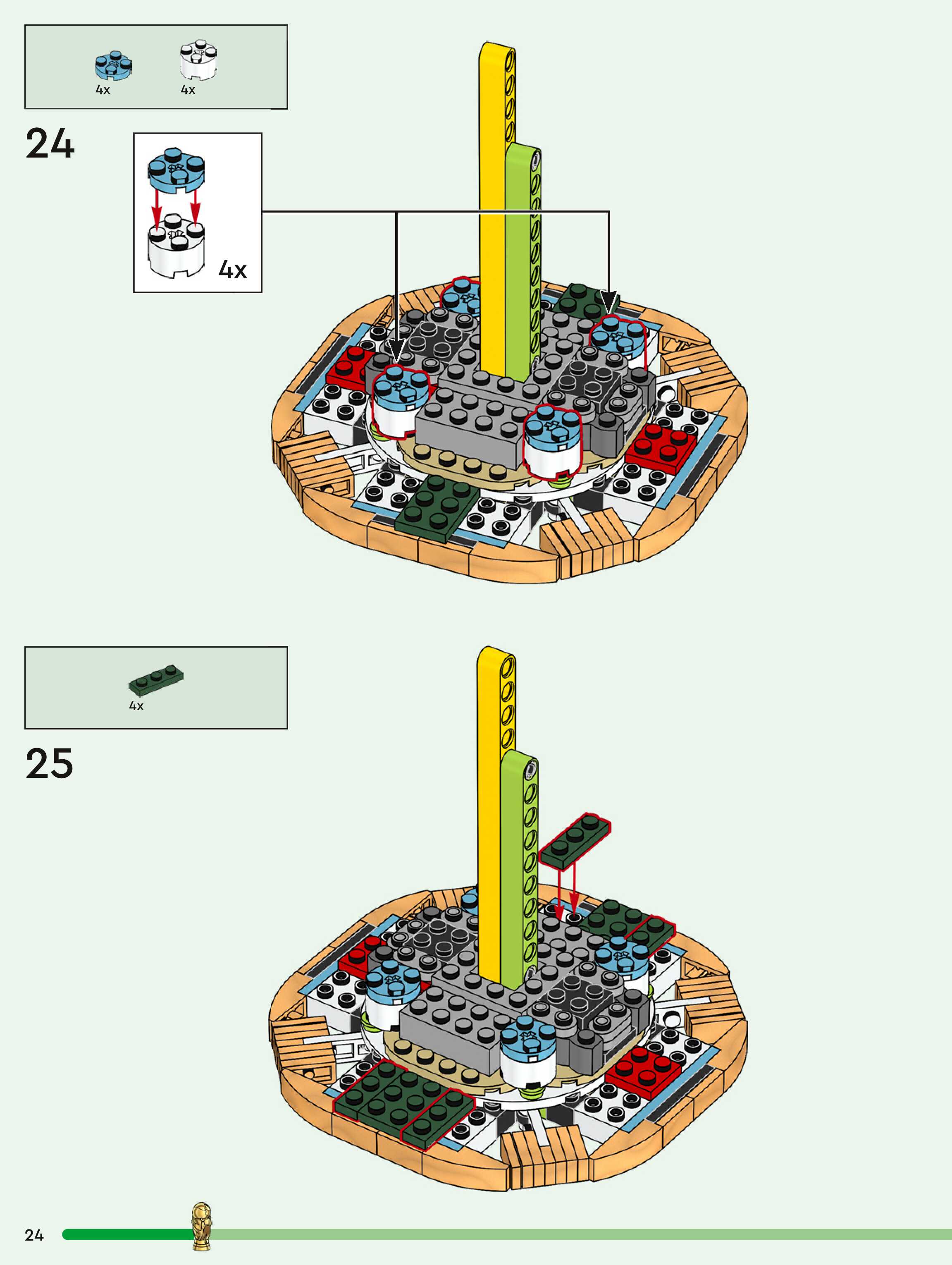 4x 4x

24

4x

4x

25

24