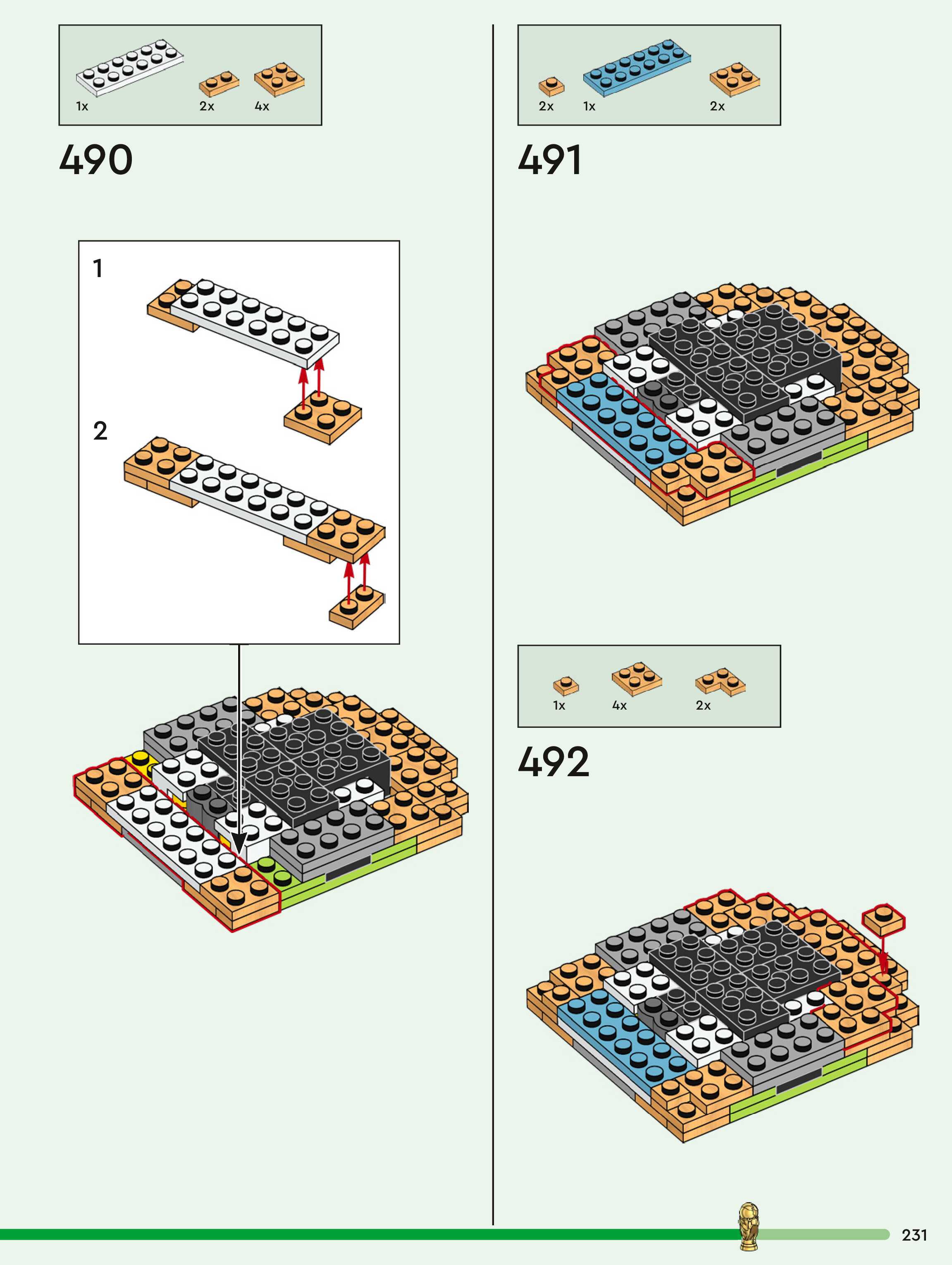 1x 2x 4x

490

1

2

2x 1x 2x

491

1x 4x 2x

492

231