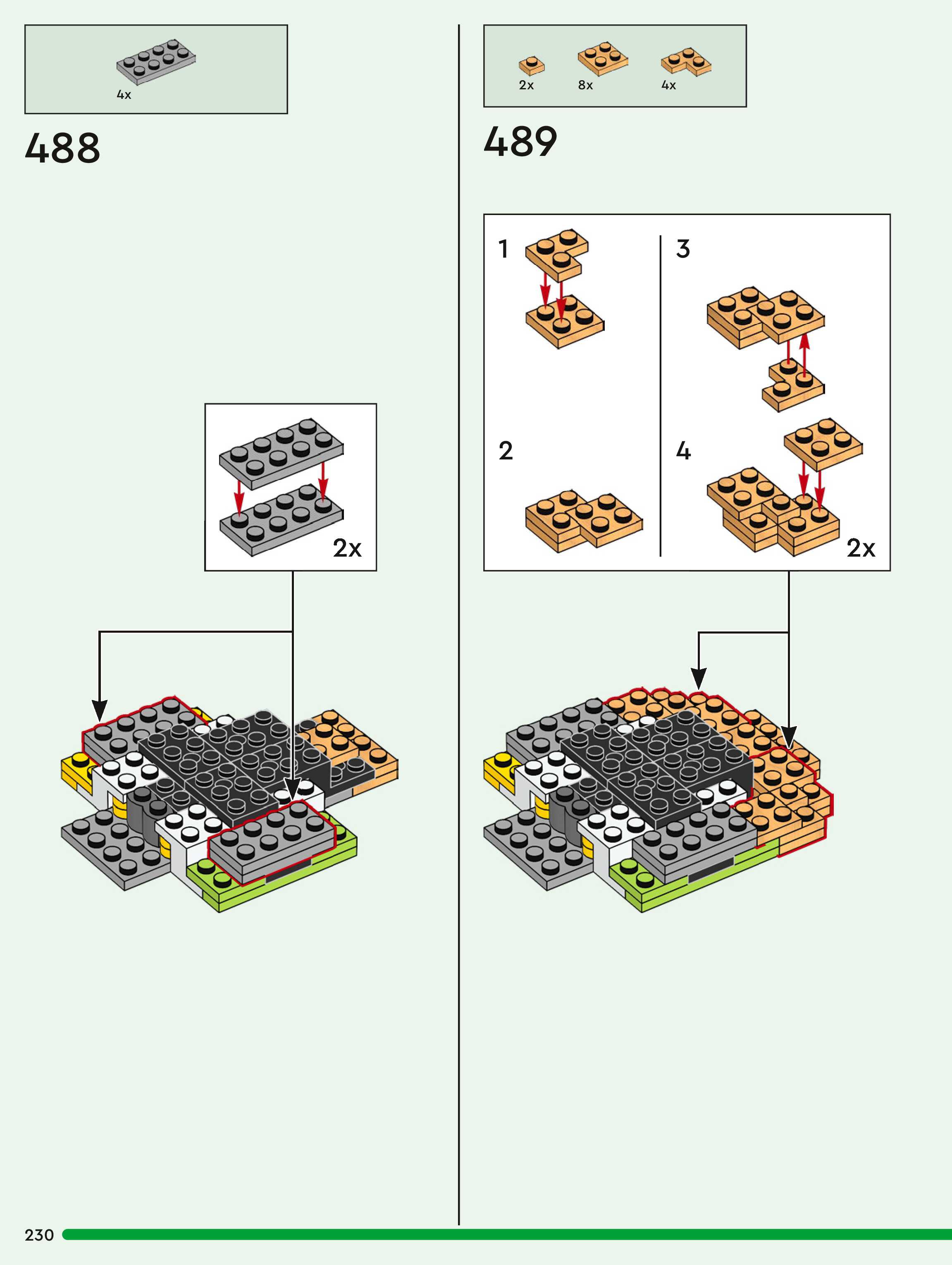 4x

488

2x

2x 8x 4x

489

1

2

3

4

2x

230