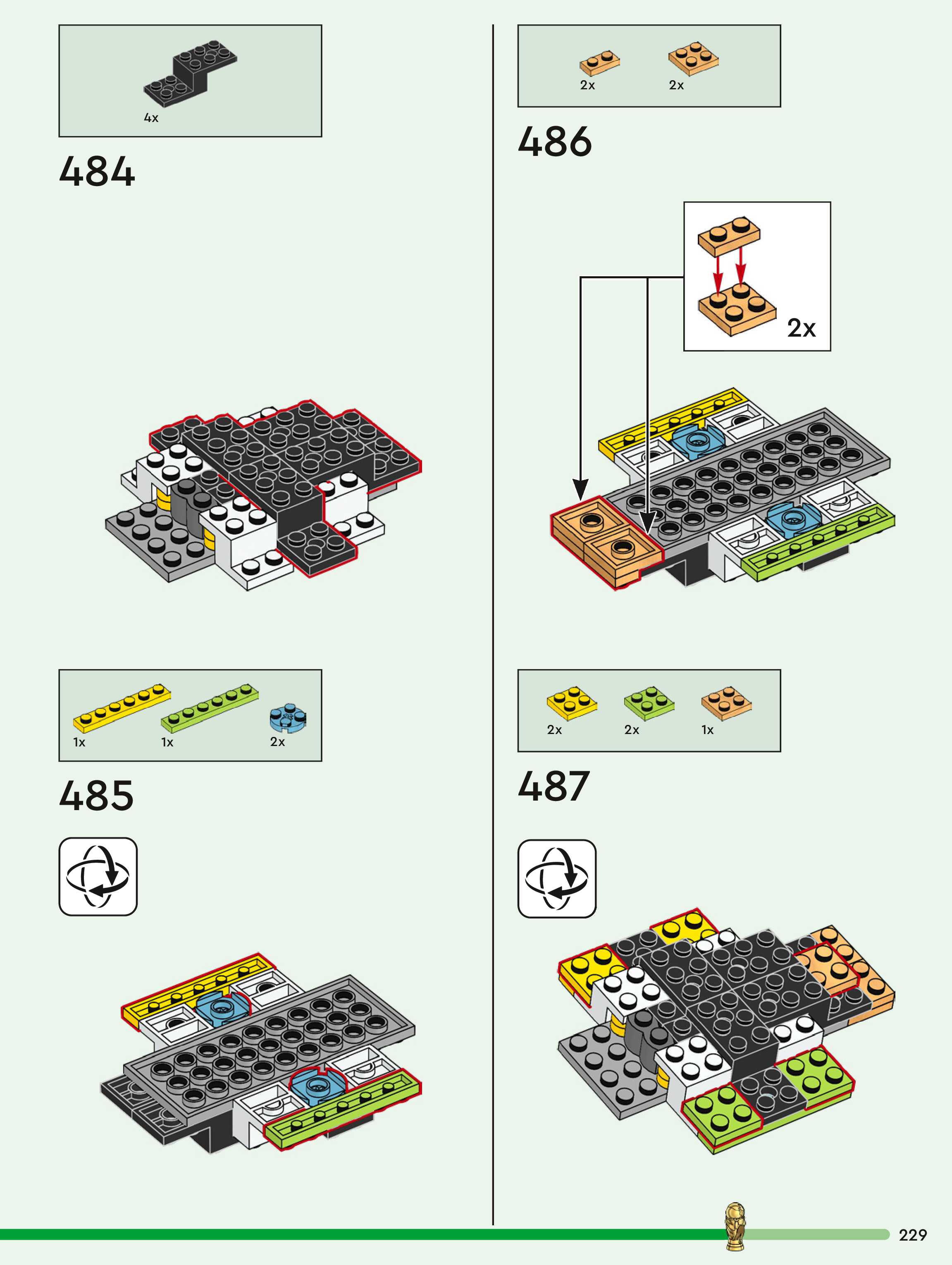 4x

484

1x 1x 2x

485

2x 2x

486

2x

2x 2x 1x

487

229