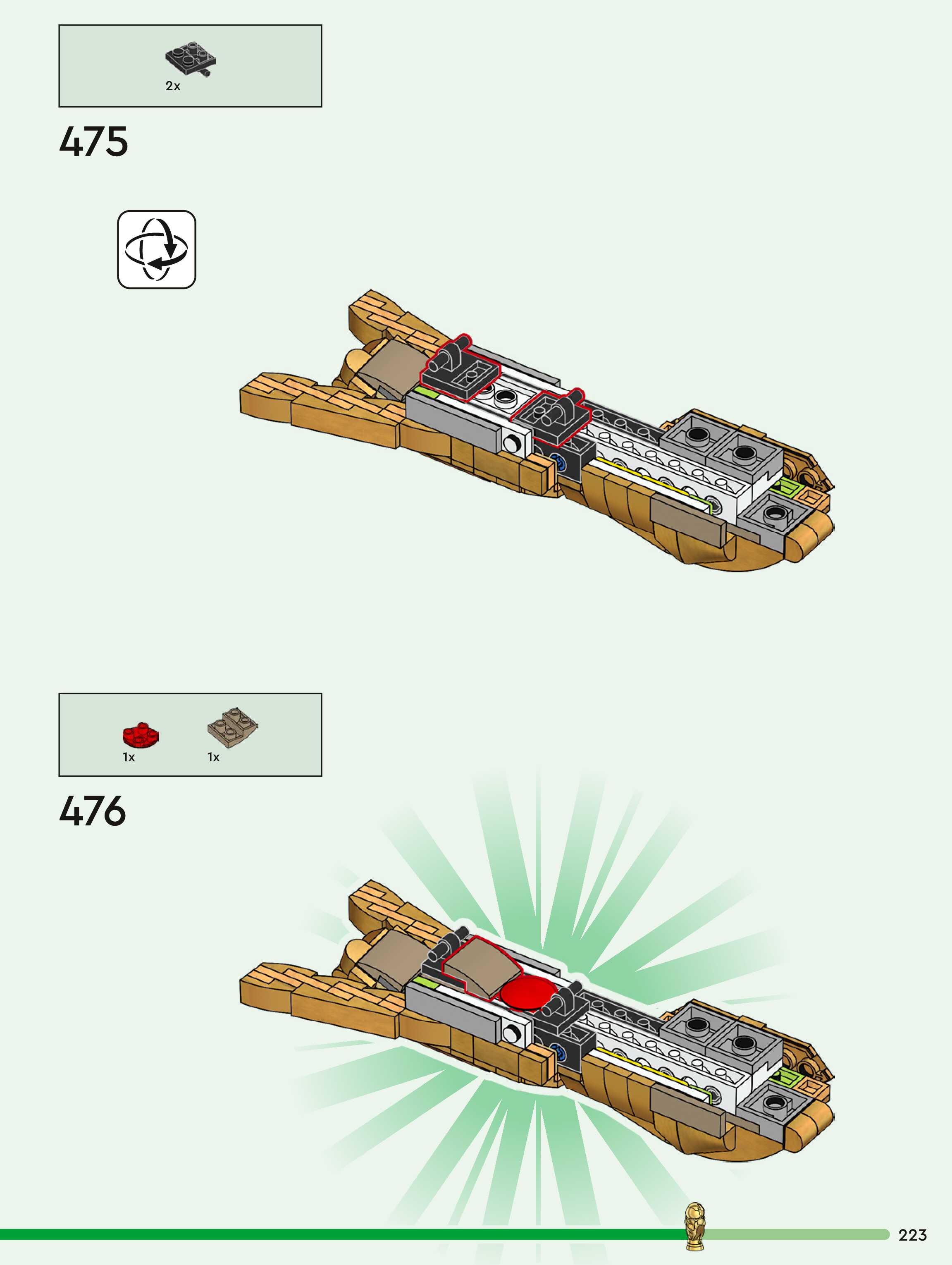 2x

475

1x 1x

476

223