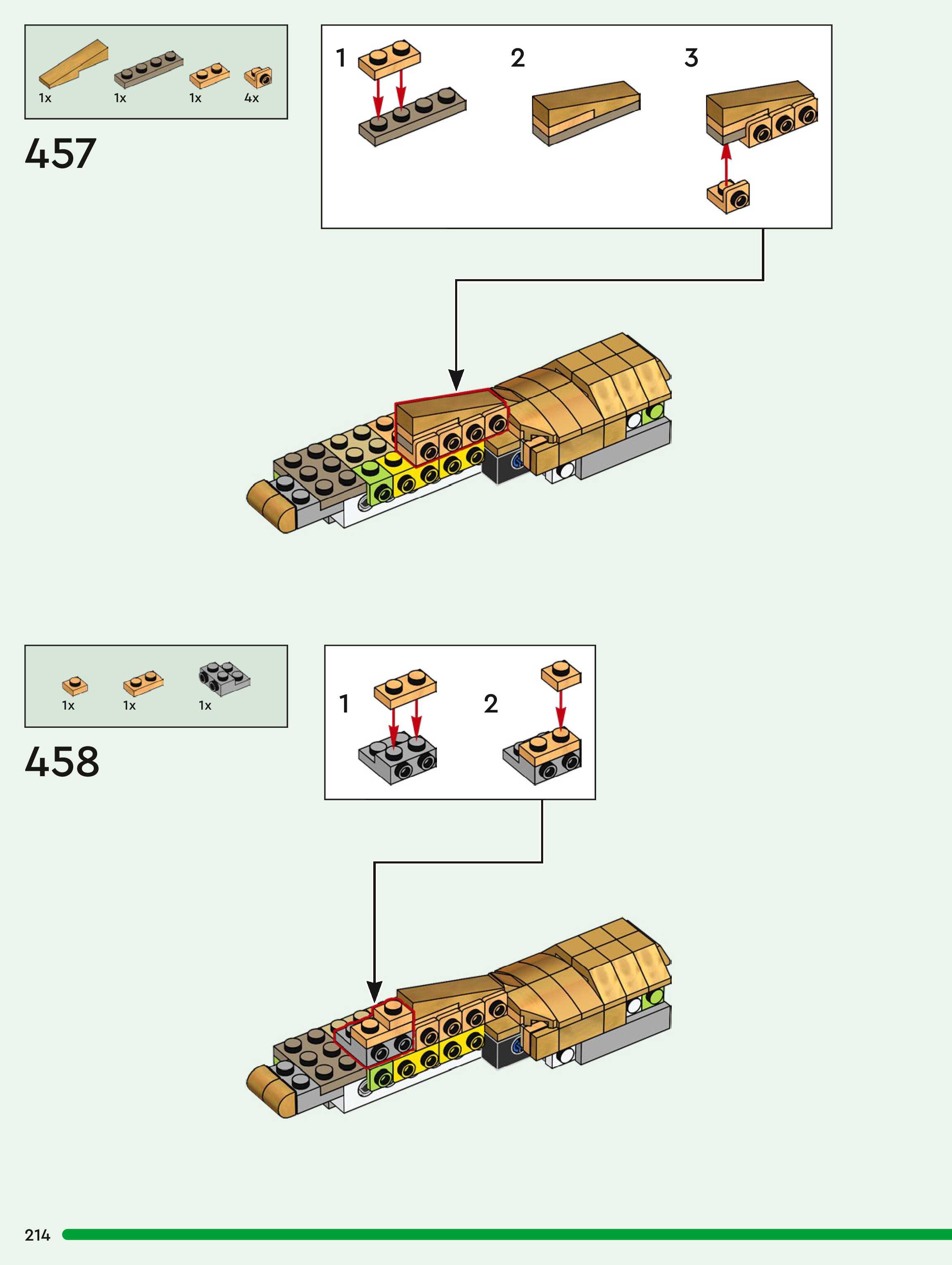 1x 1x 1x 4x

457

1

2

3

1x 1x 1x

458

1

2

214