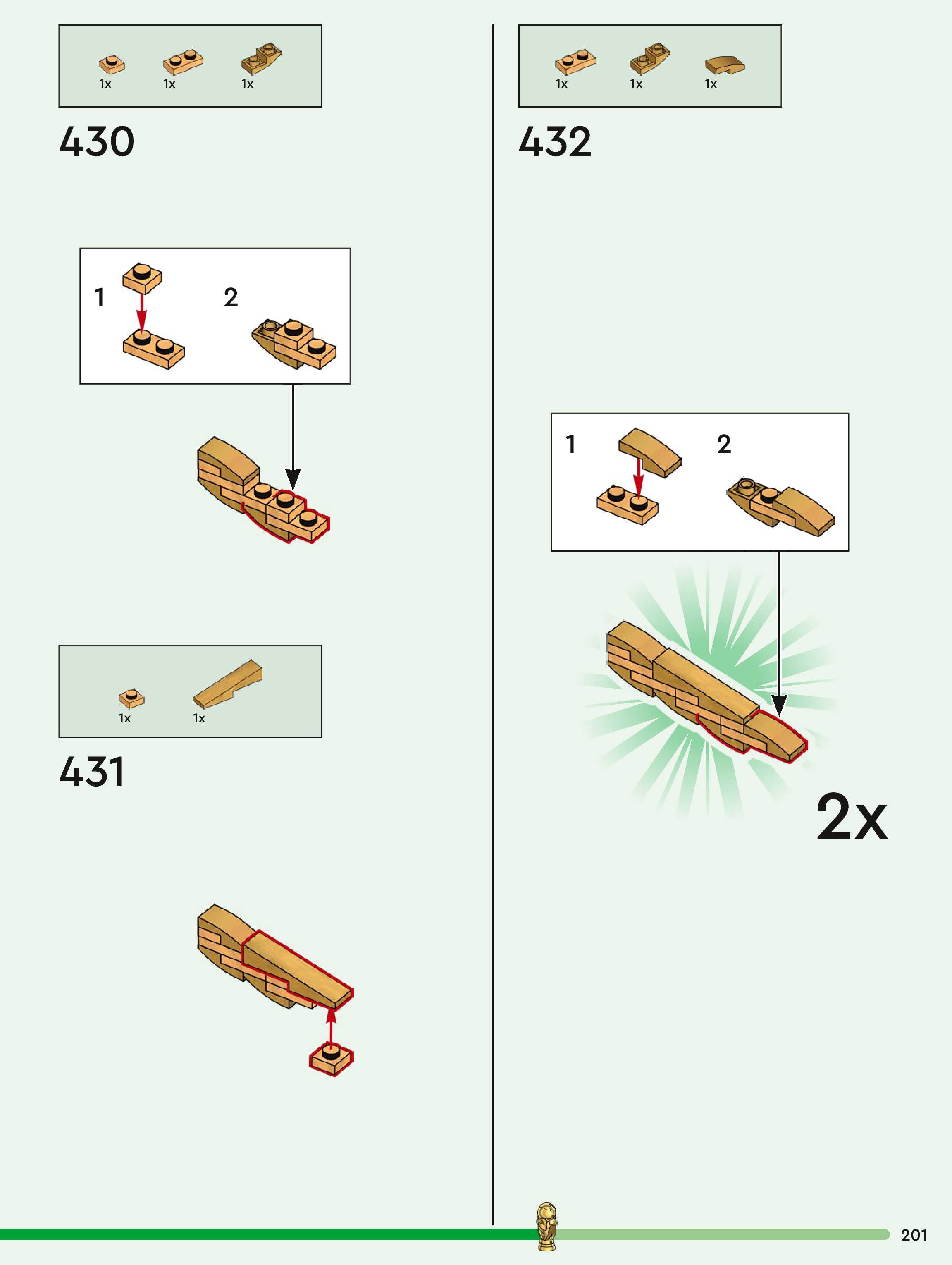 1x 1x 1x

430

1

2

1x 1x

431

1x 1x 1x

432

1

2

2x

201