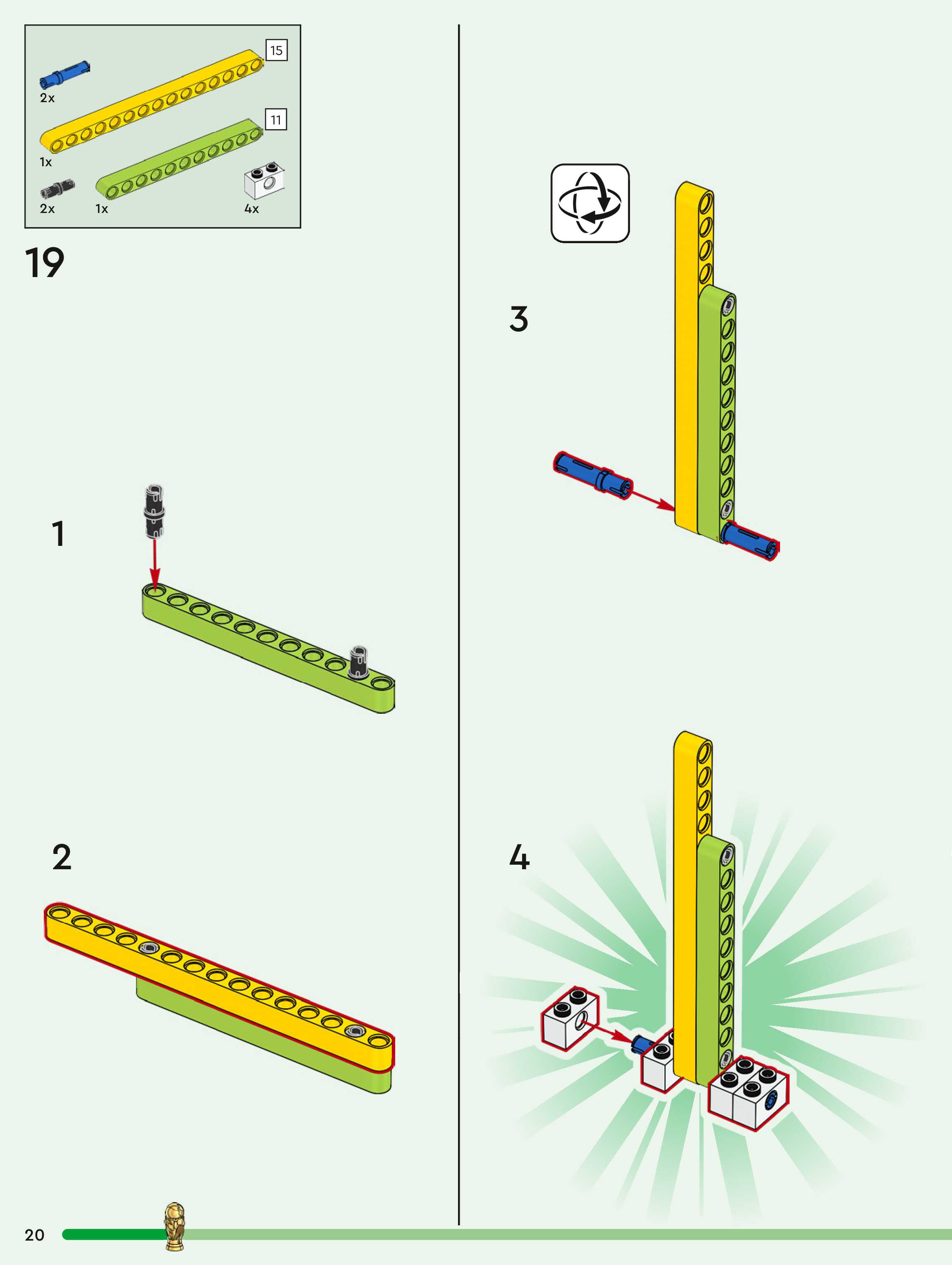 15
2x
11
1x
2x
1x
4x

19

1

2

3

4

20