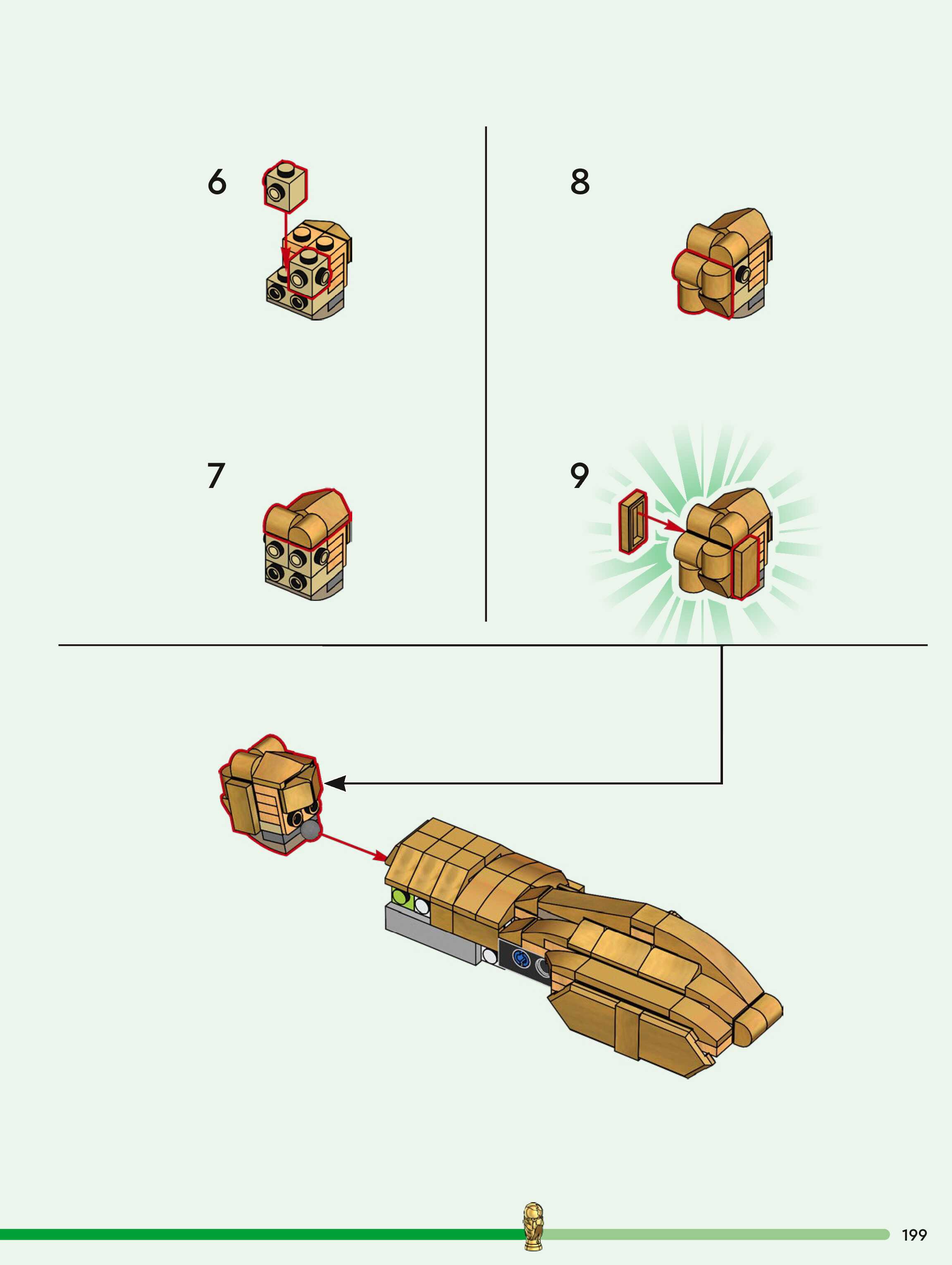 6

7

8

9

199