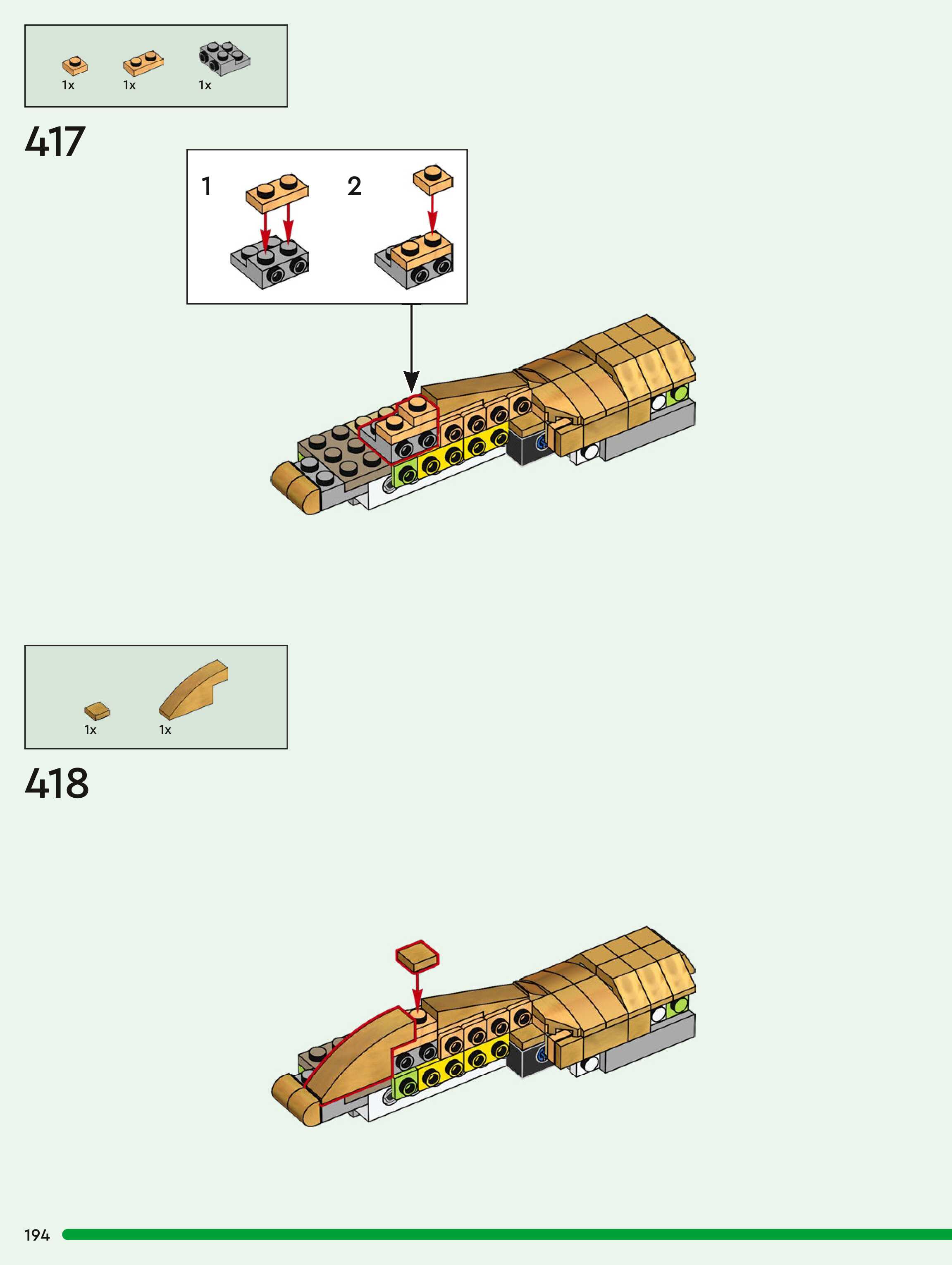 1x 1x 1x

417

1

2

1x 1x

418

194