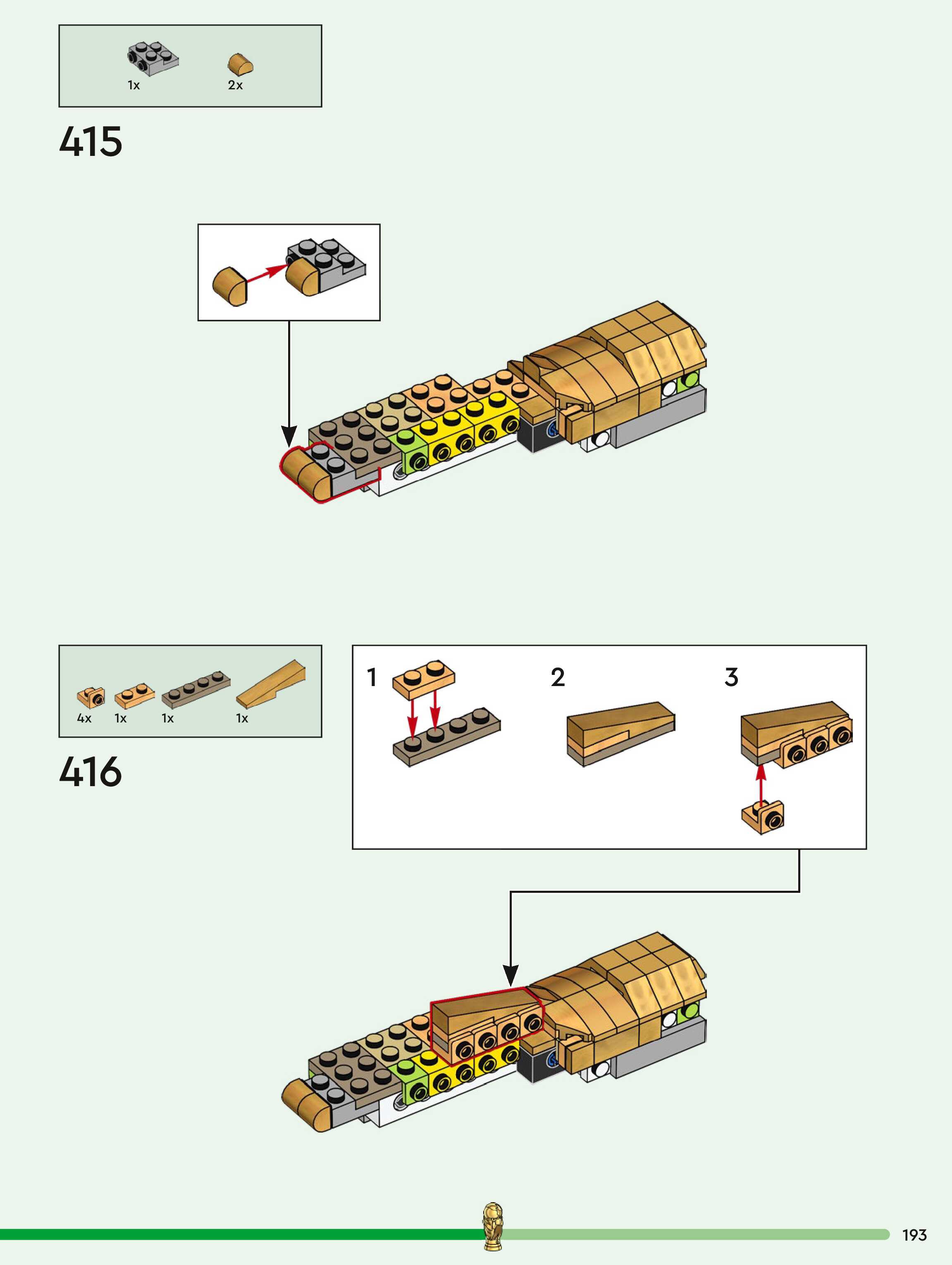 1x 2x

415

4x 1x 1x 1x

416

1

2

3

193