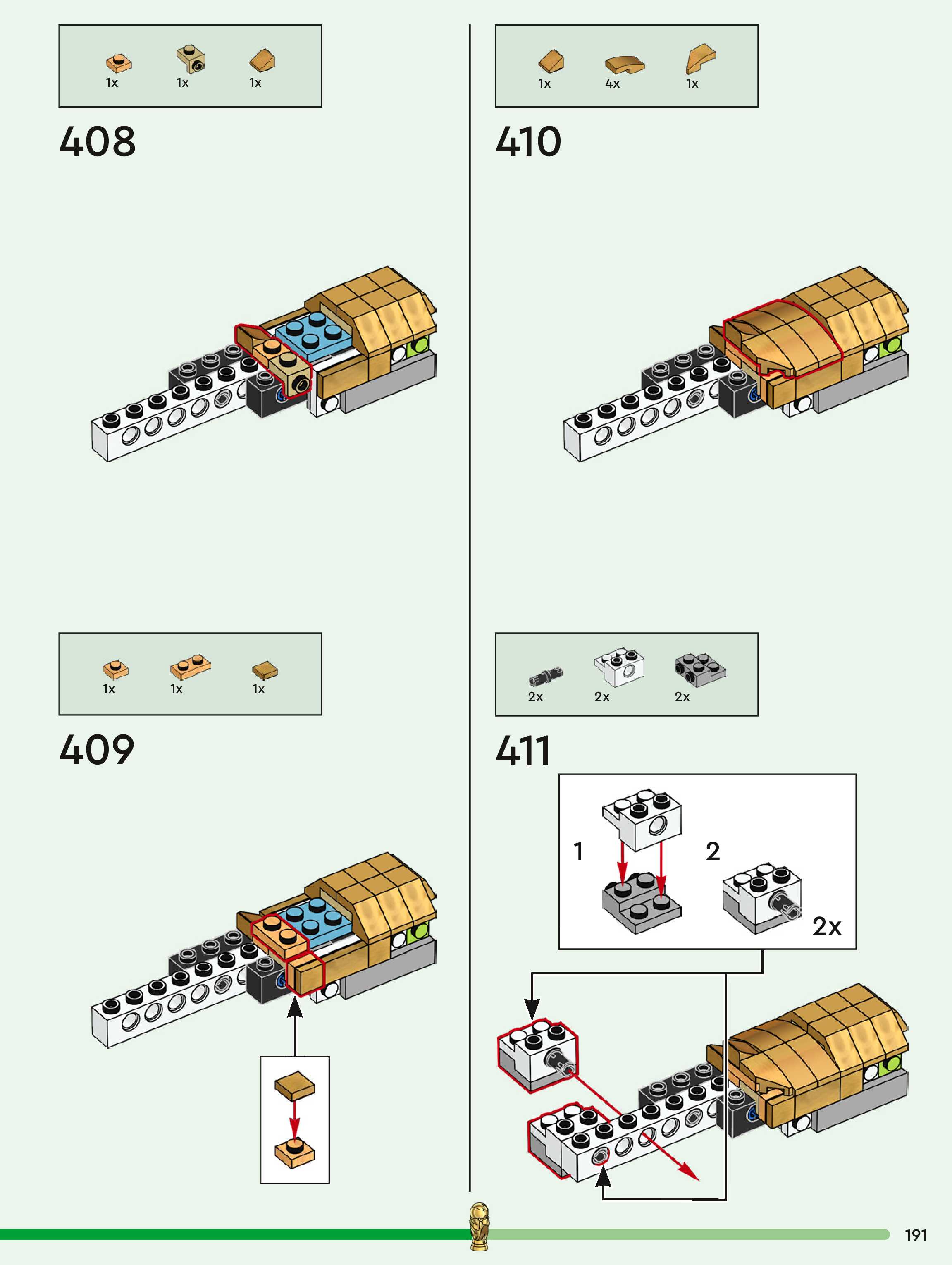 1x 1x 1x

408

1x 1x 1x

409

1x 4x 1x

410

2x 2x 2x

411

1

2

2x

191