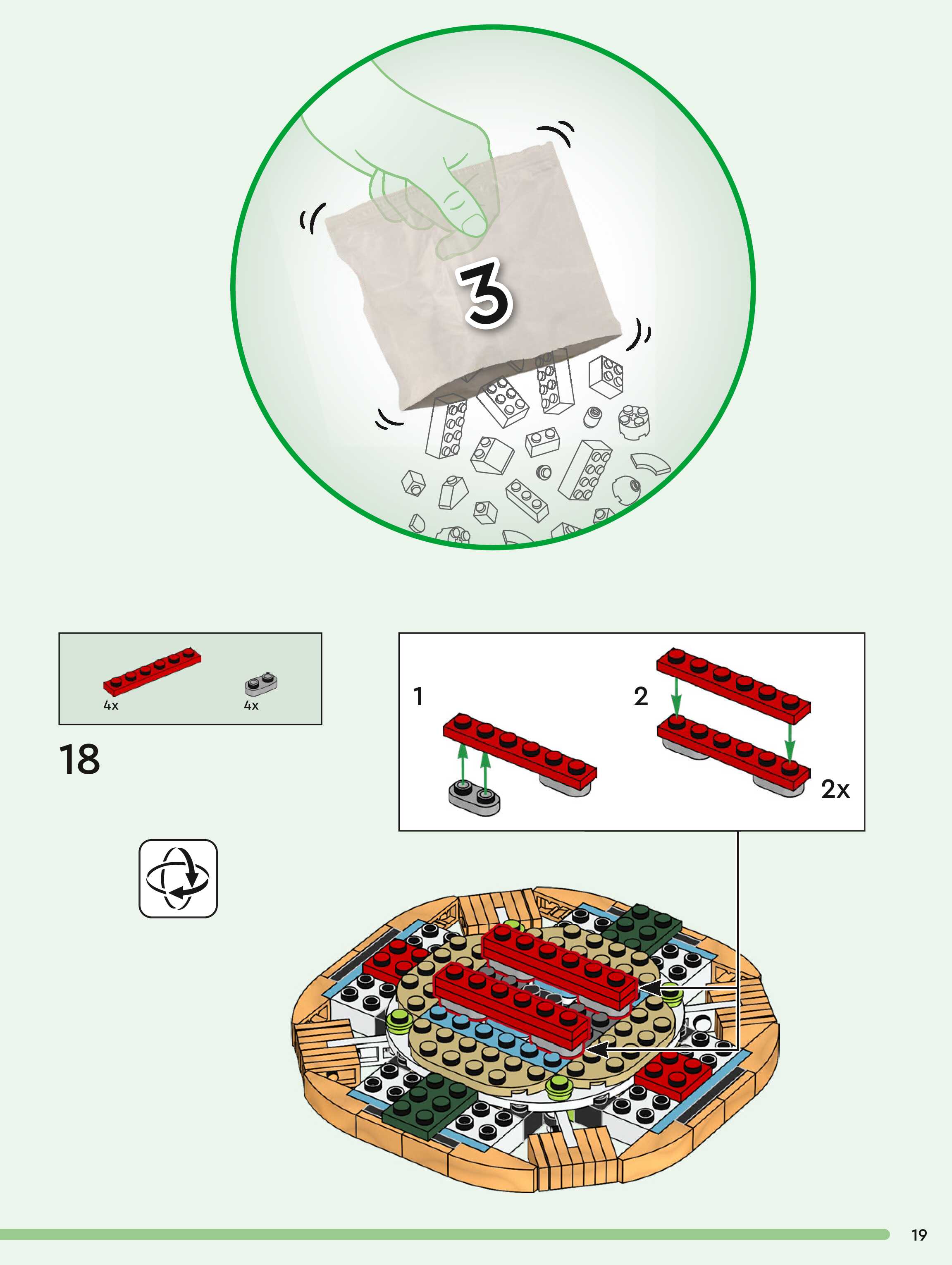 3

4x

4x

18

1

2

2x

19