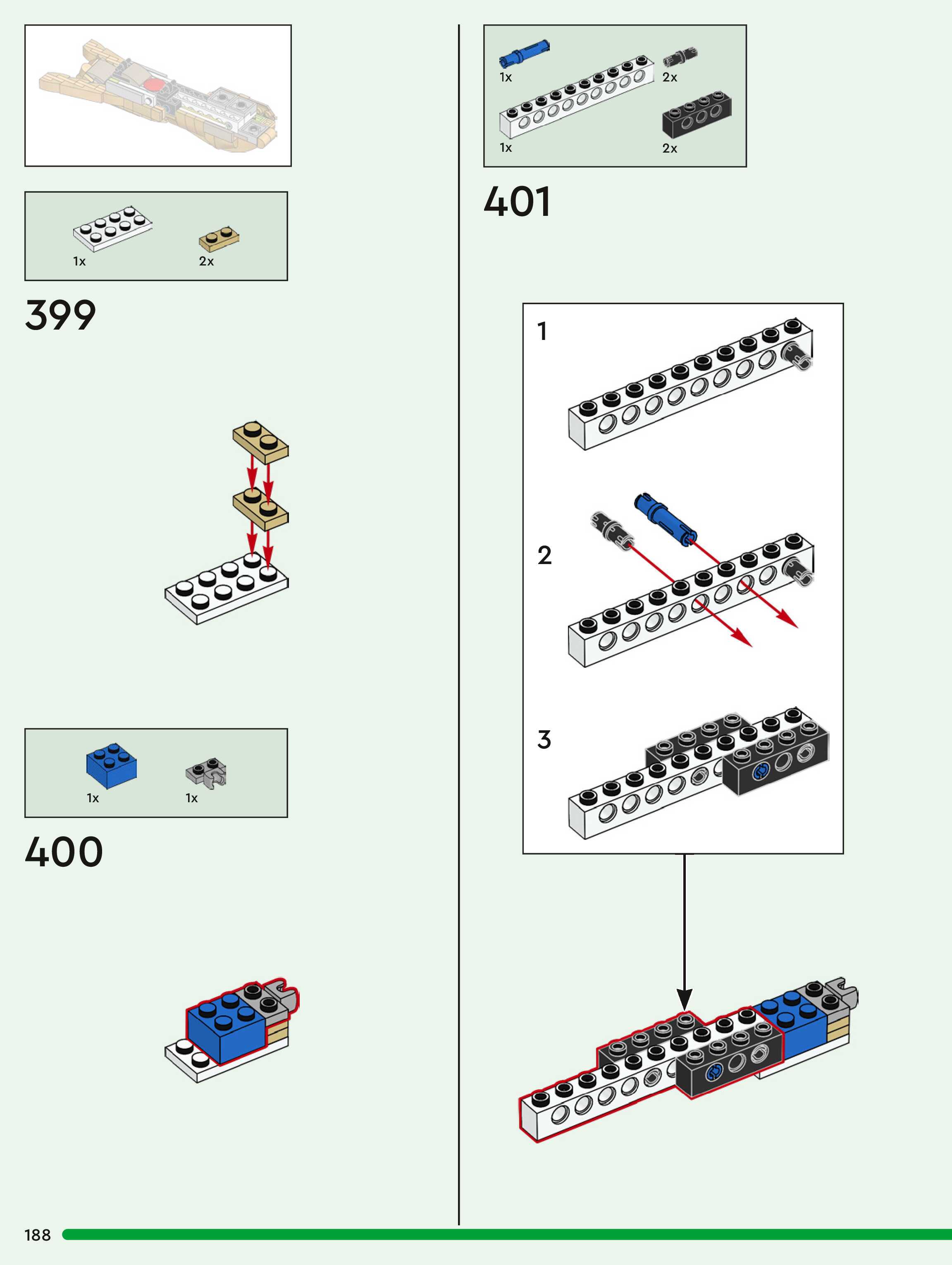 1x

2x

399

1x

1x

400

1x

2x

1x

2x

401

1

2

3

188