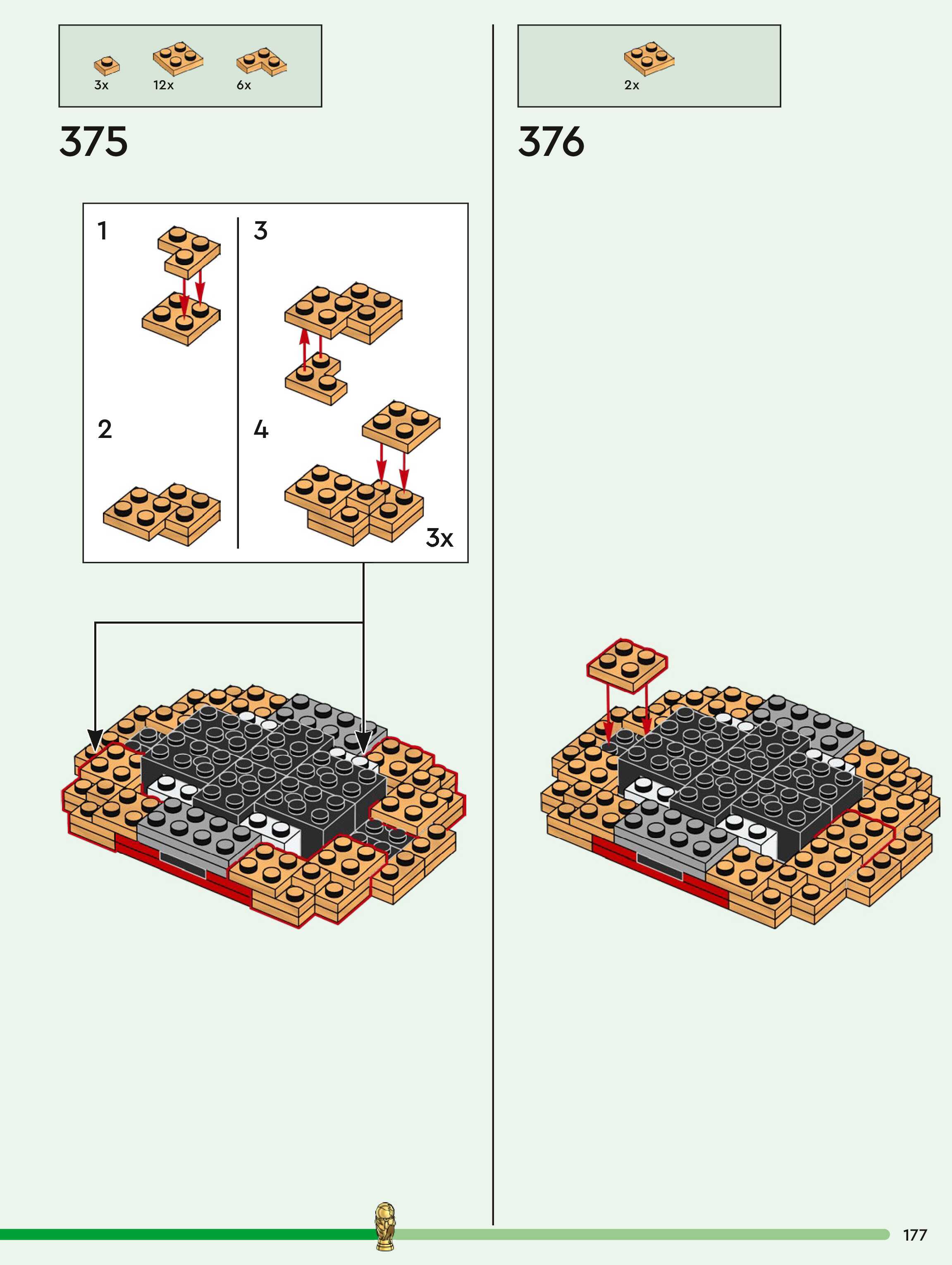 3x 12x 6x

375

1

2

3

4

3x

2x

376

177