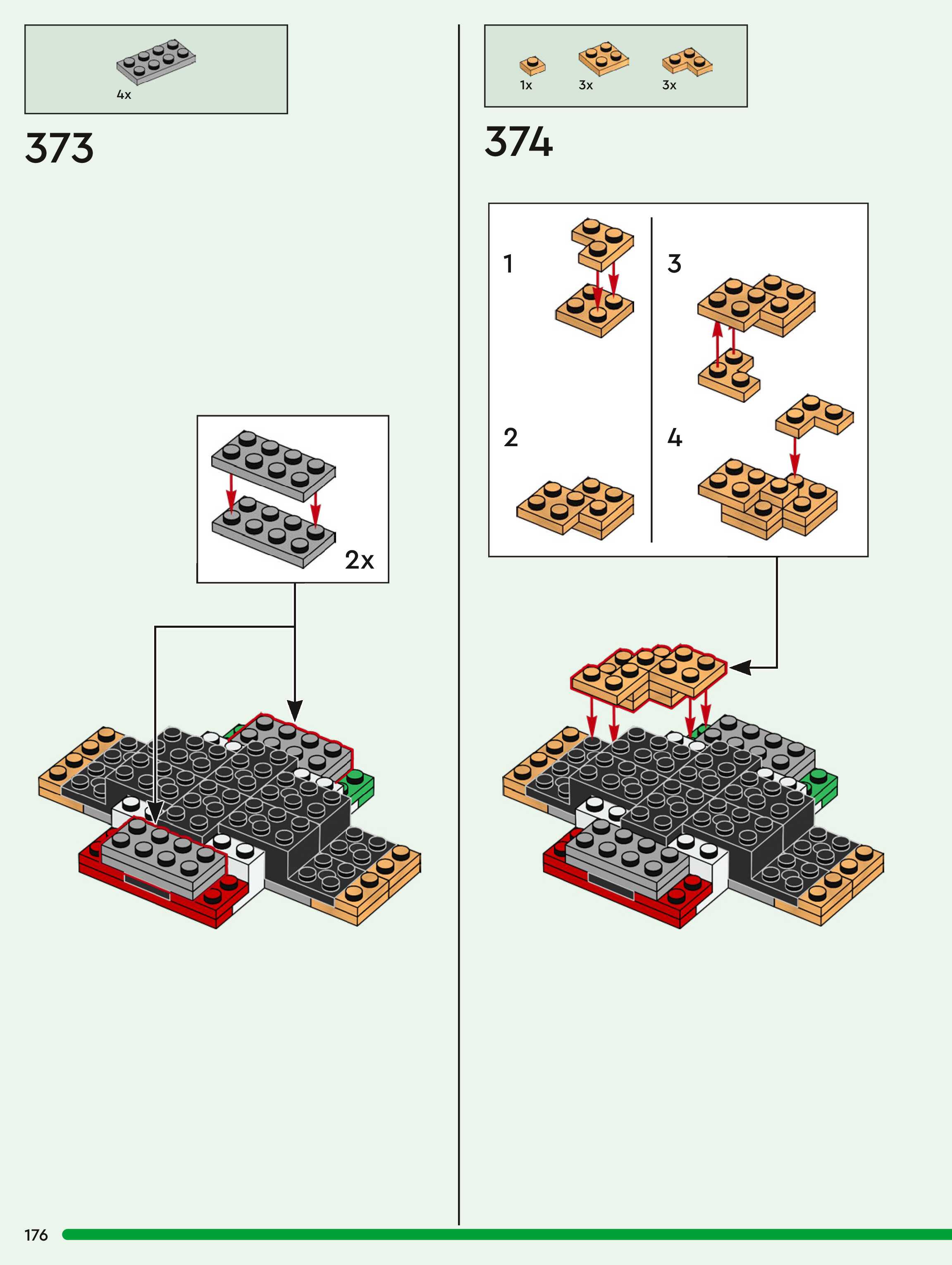 4x

373

2x

1x 3x 3x

374

1

2

3

4

176