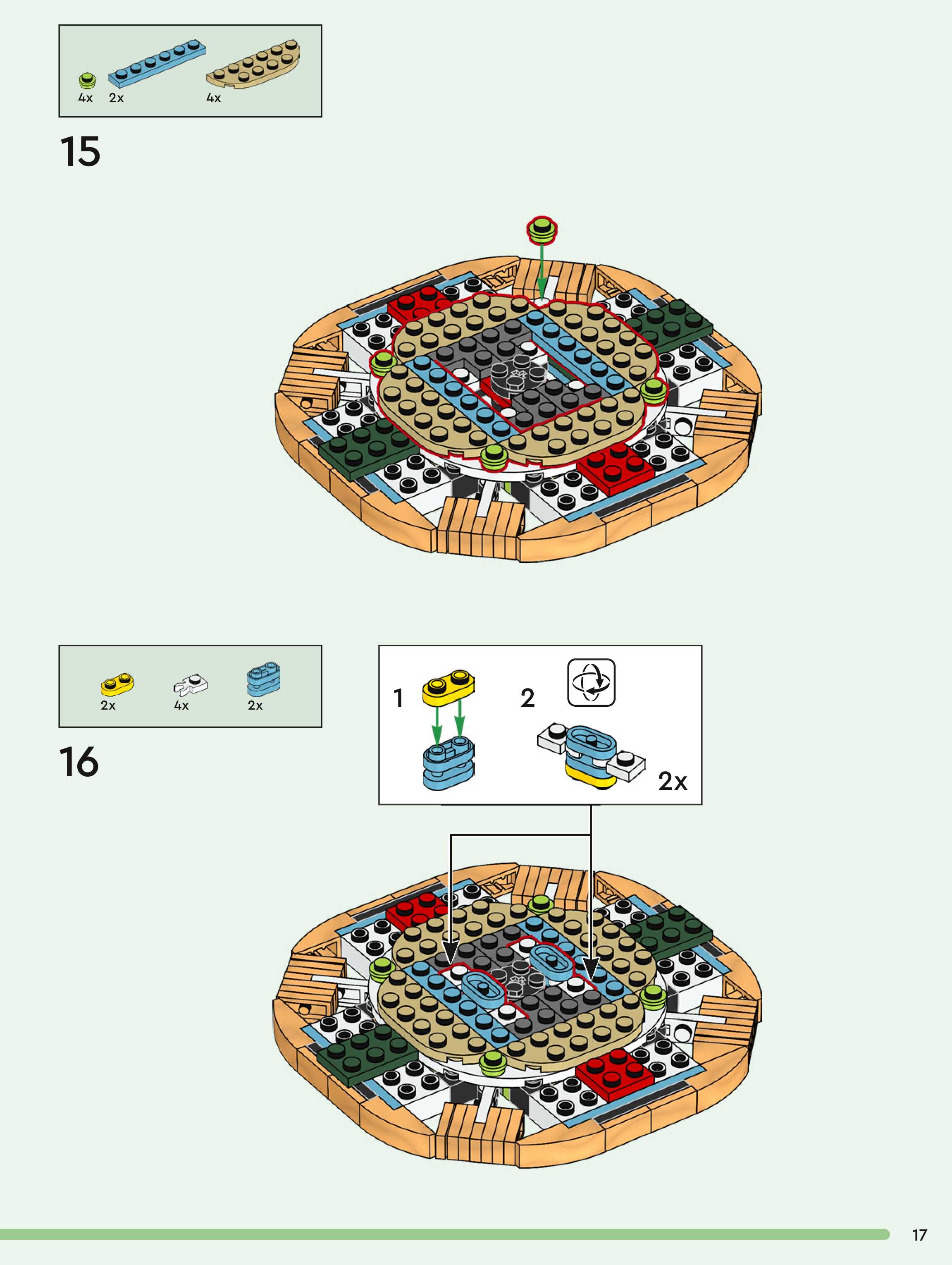 4x 2x 4x

15

2x 4x 2x

16

1

2

2x

17