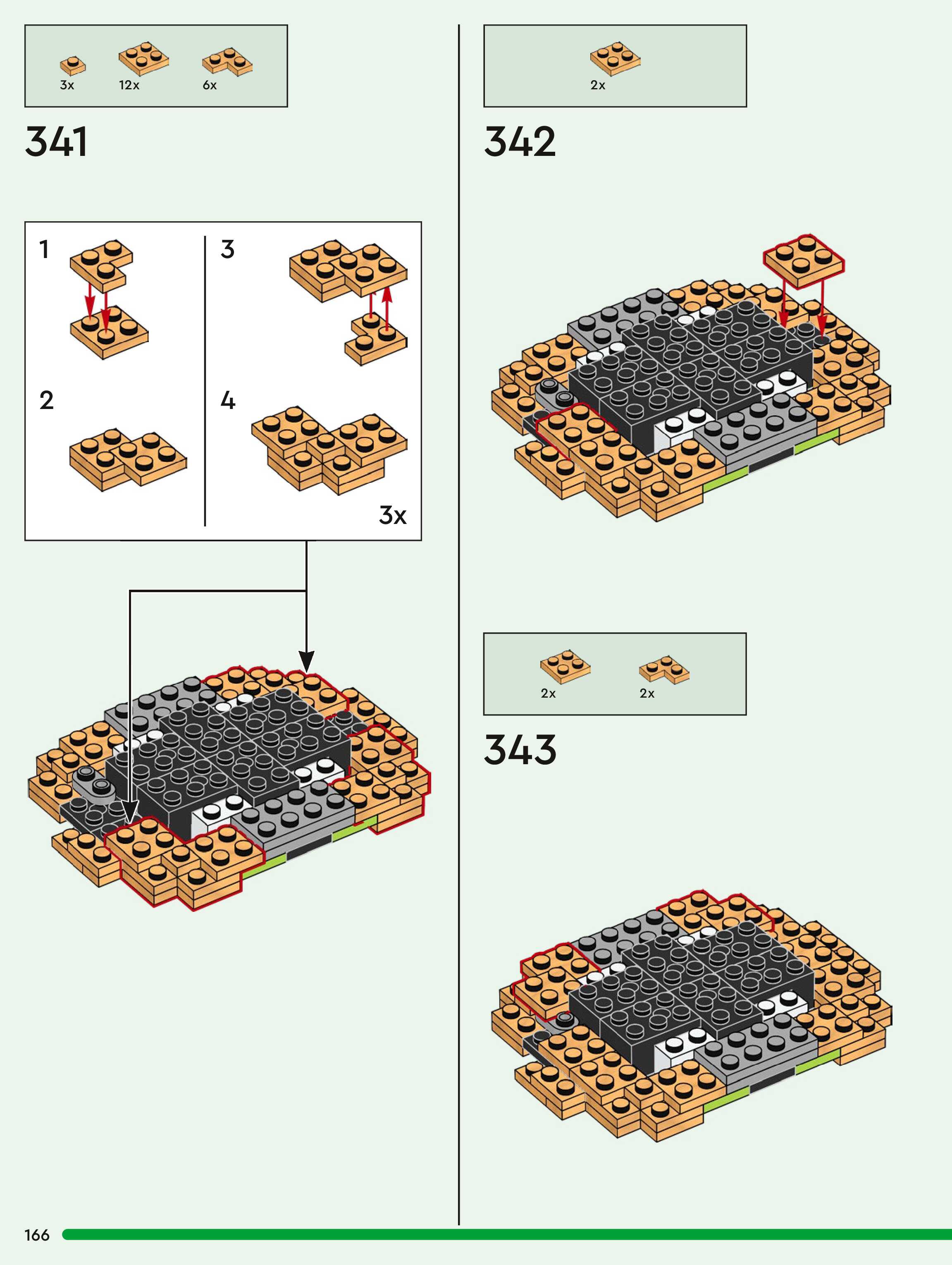 3x 12x 6x

341

1

2

3

4

3x

2x

342

2x 2x

343

166