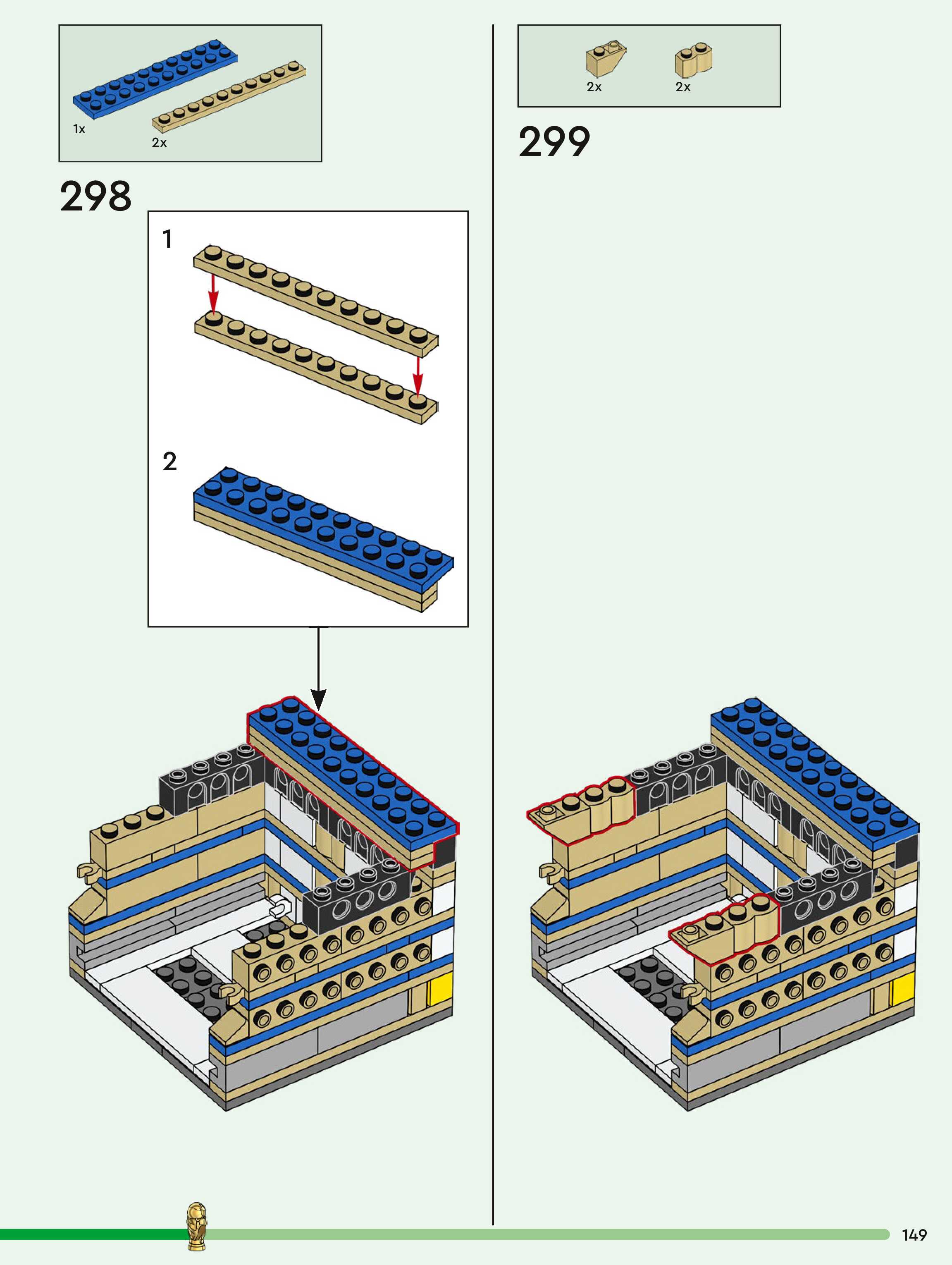 1x

2x

298

1

2

2x

2x

299

149