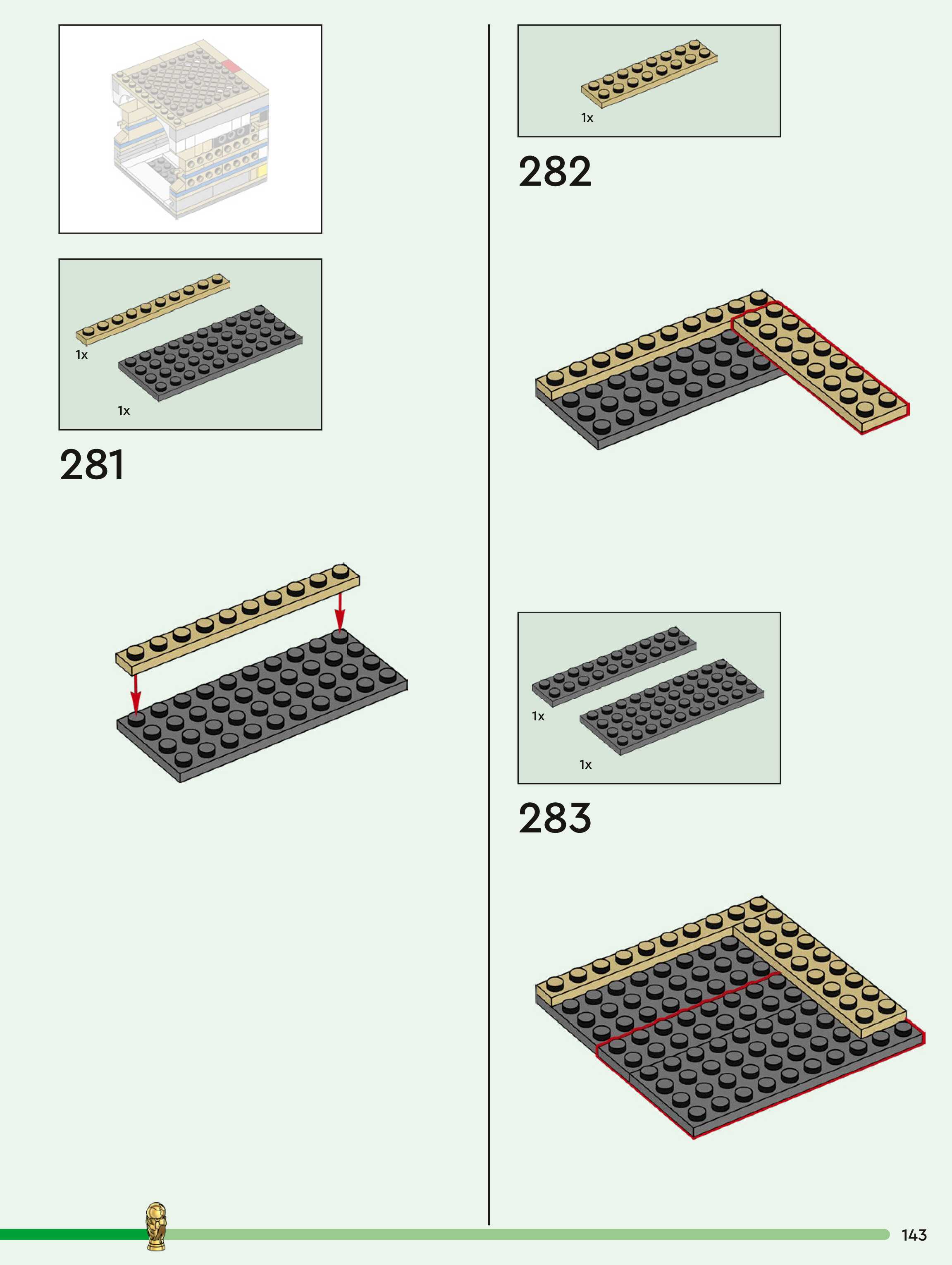 1x

1x

281

1x

282

1x

1x

283

143