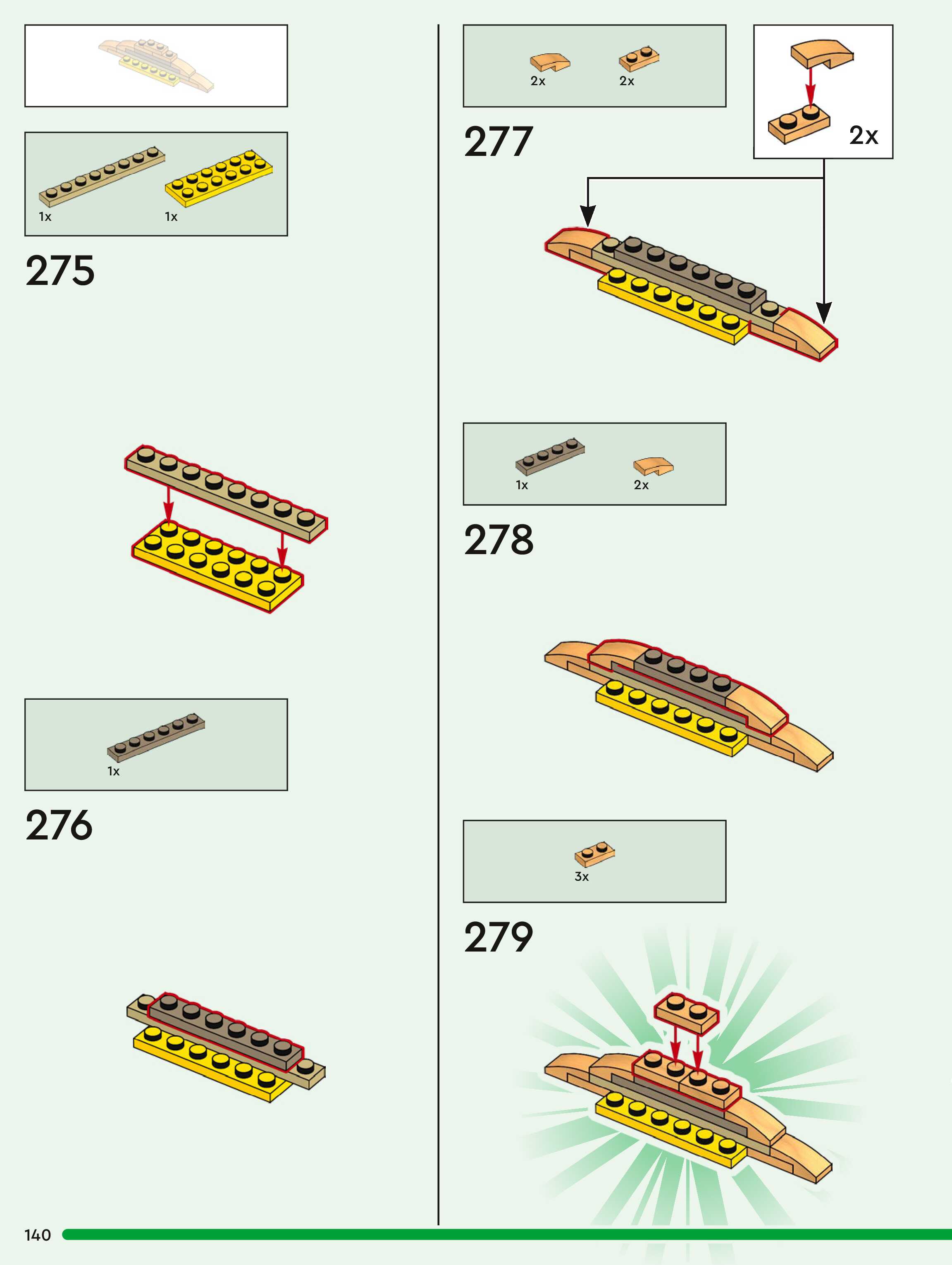 1x 1x

275

1x

276

2x 2x

277

2x

1x 2x

278

3x

279

140