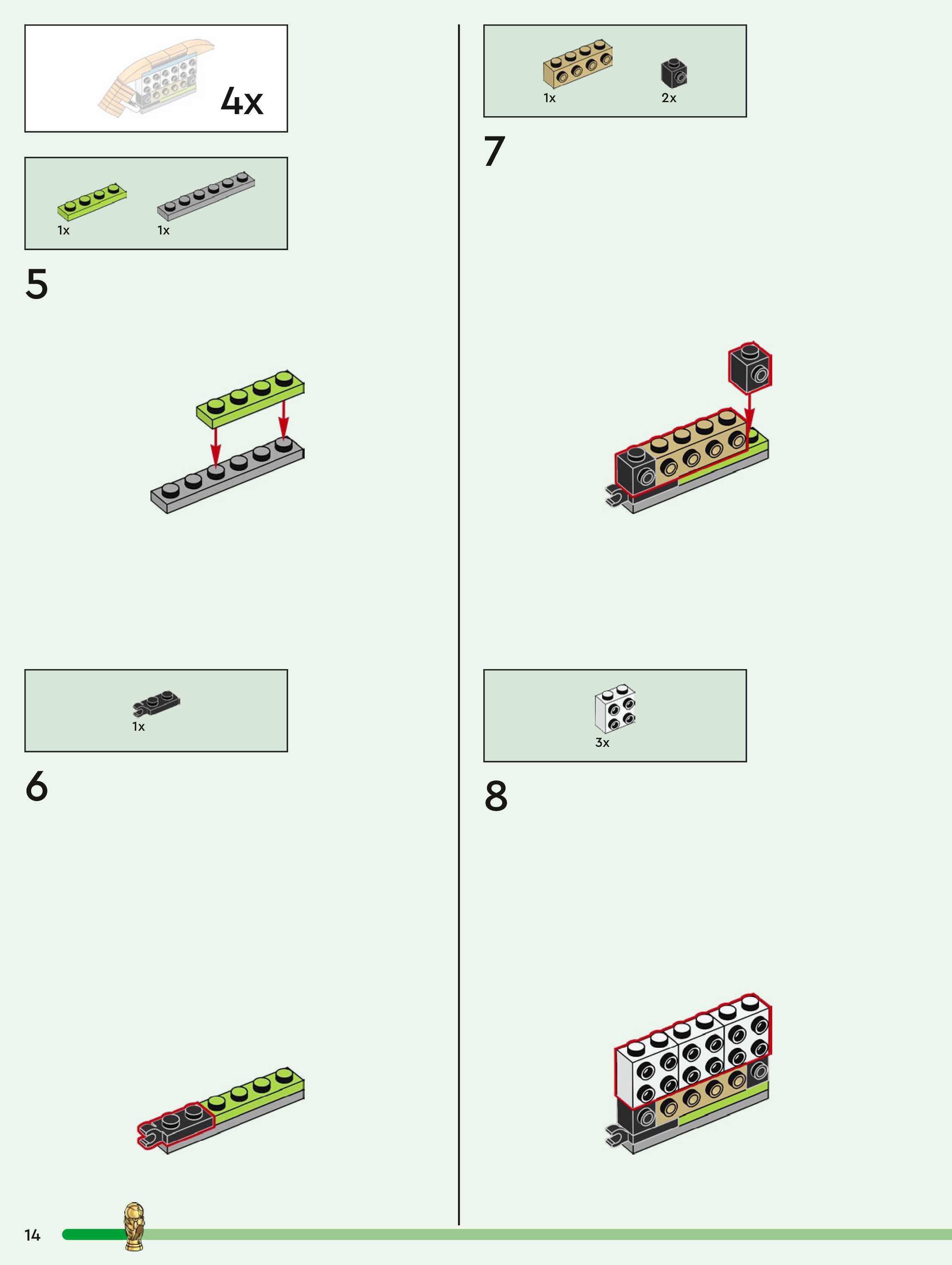 4x

1x
1x

5

1x

6

1x
2x

7

3x

8

14