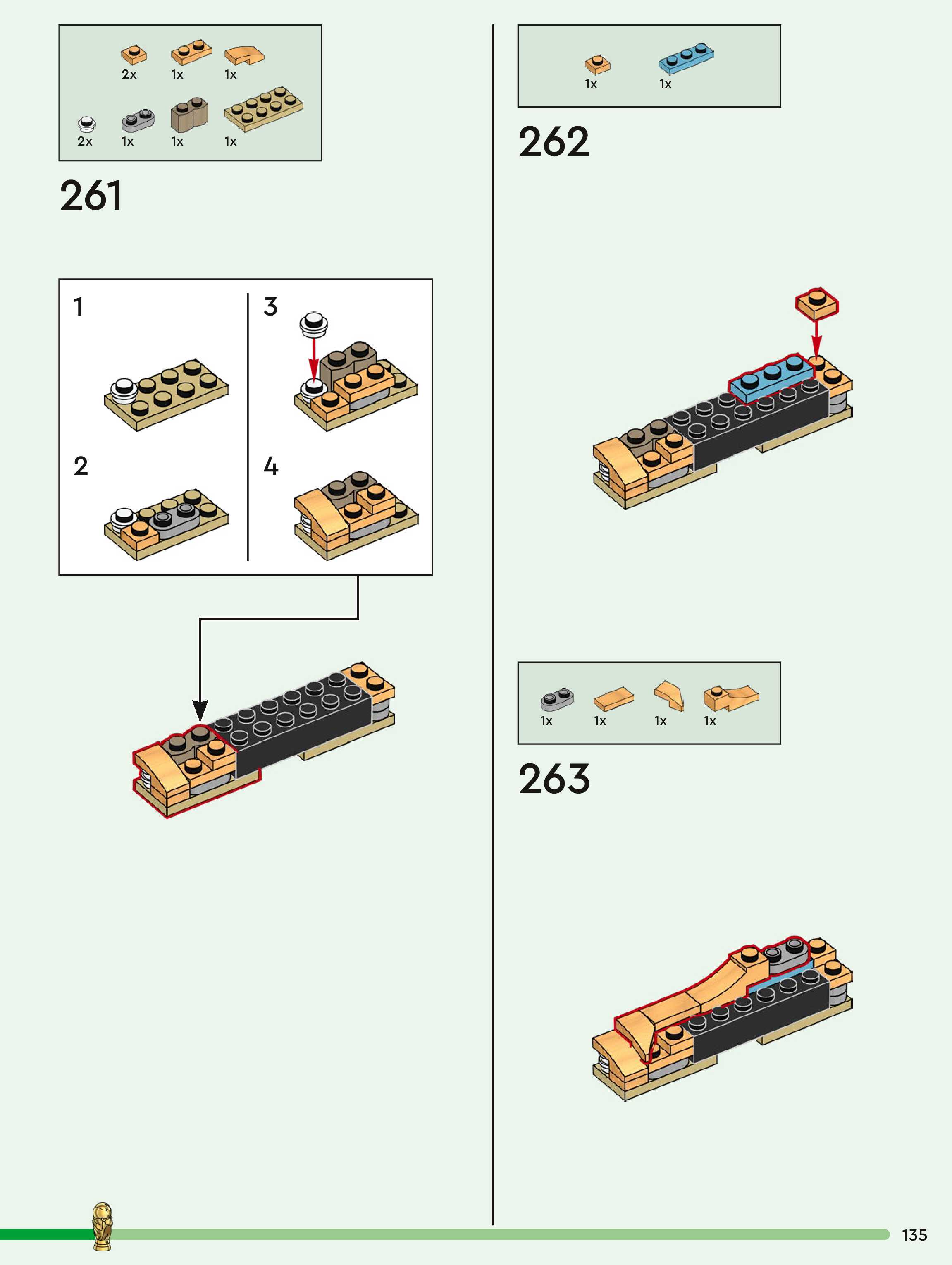 2x 1x 1x
2x 1x 1x 1x

261

1
2
3
4

1x 1x

262

1x 1x 1x 1x

263

135