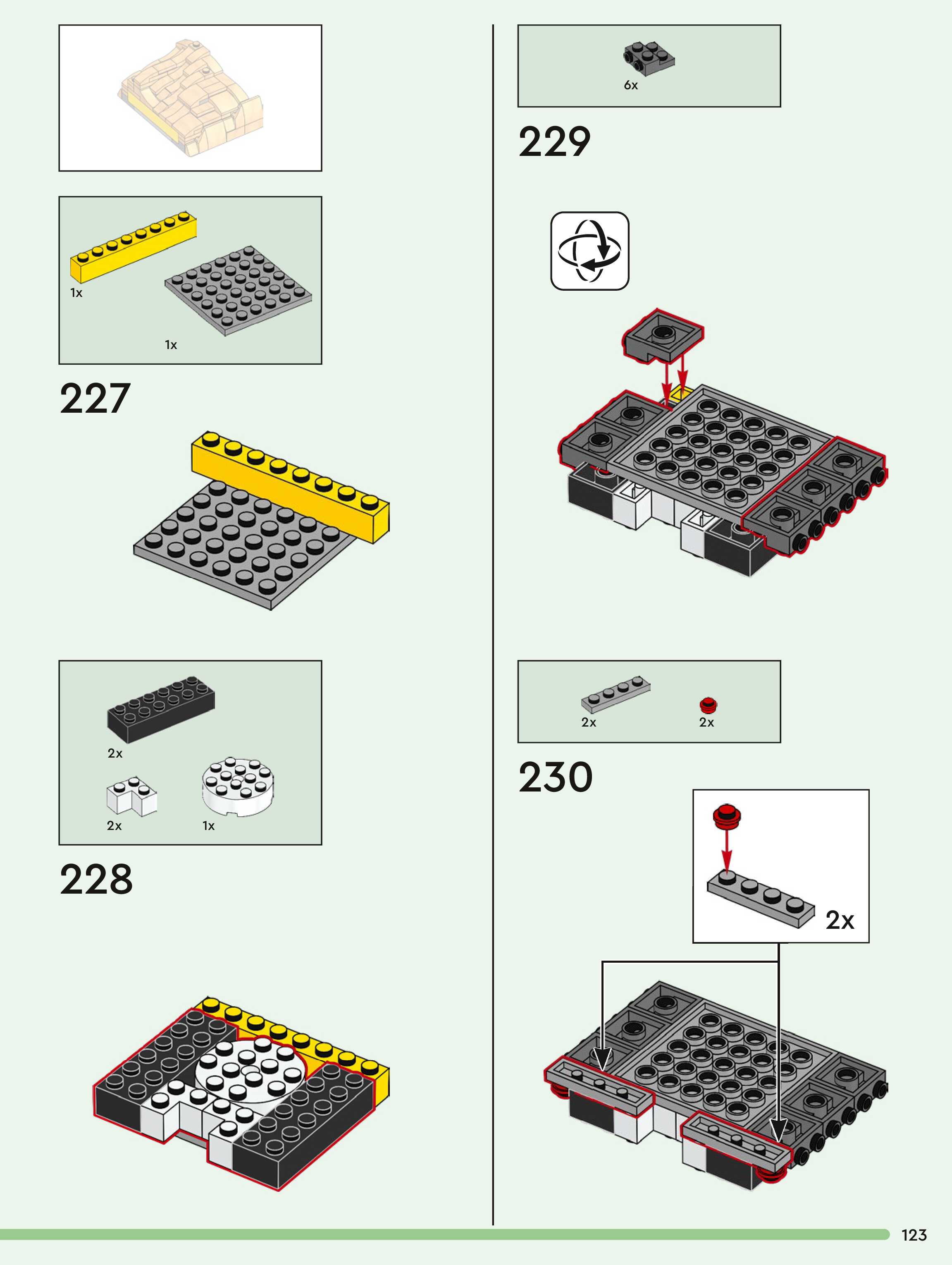 1x

1x

227

2x

2x

1x

228

6x

229

2x

2x

230

2x

123