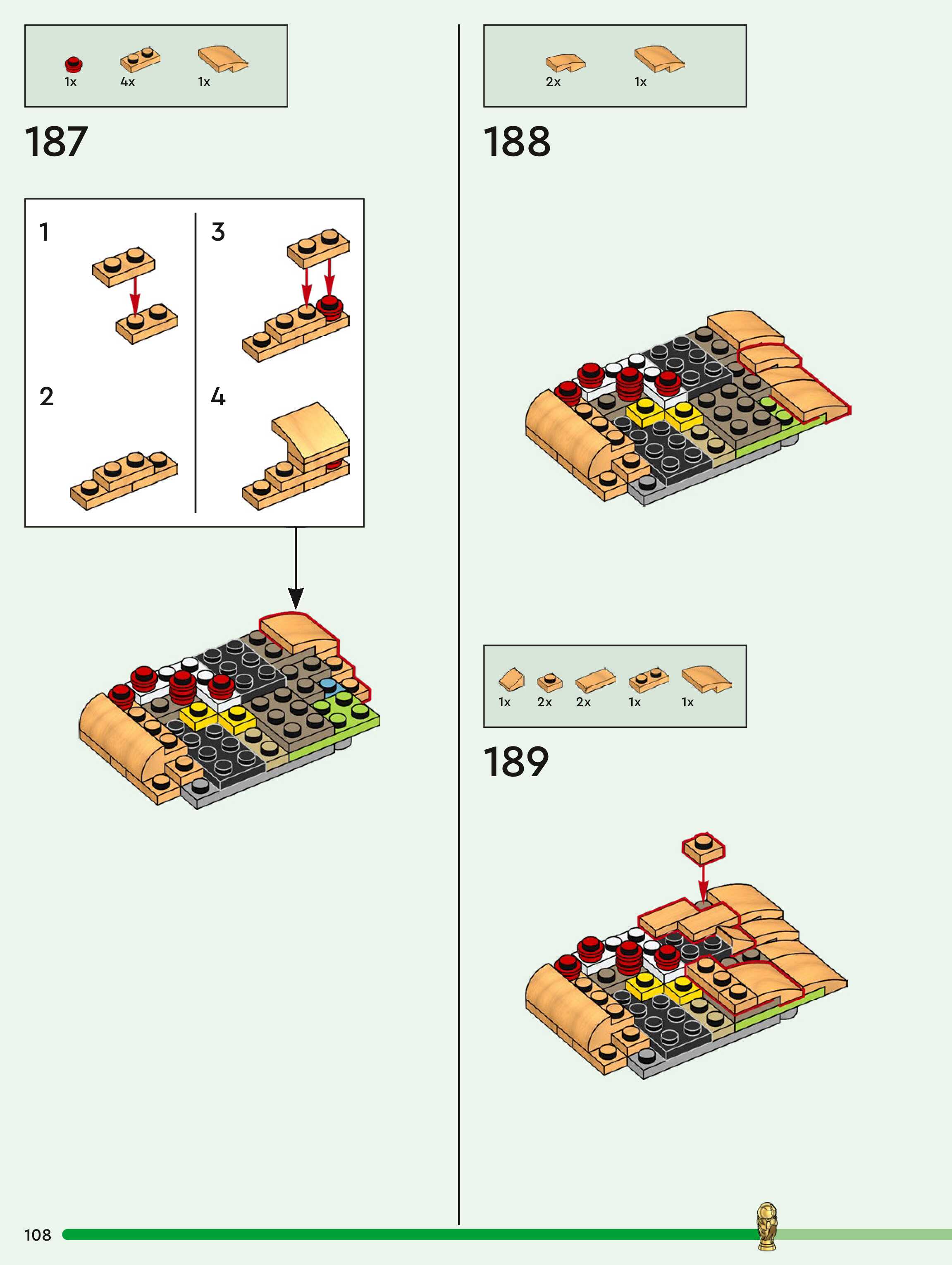 1x 4x 1x

187

1

2

3

4

2x 1x

188

1x 2x 2x 1x 1x

189

108