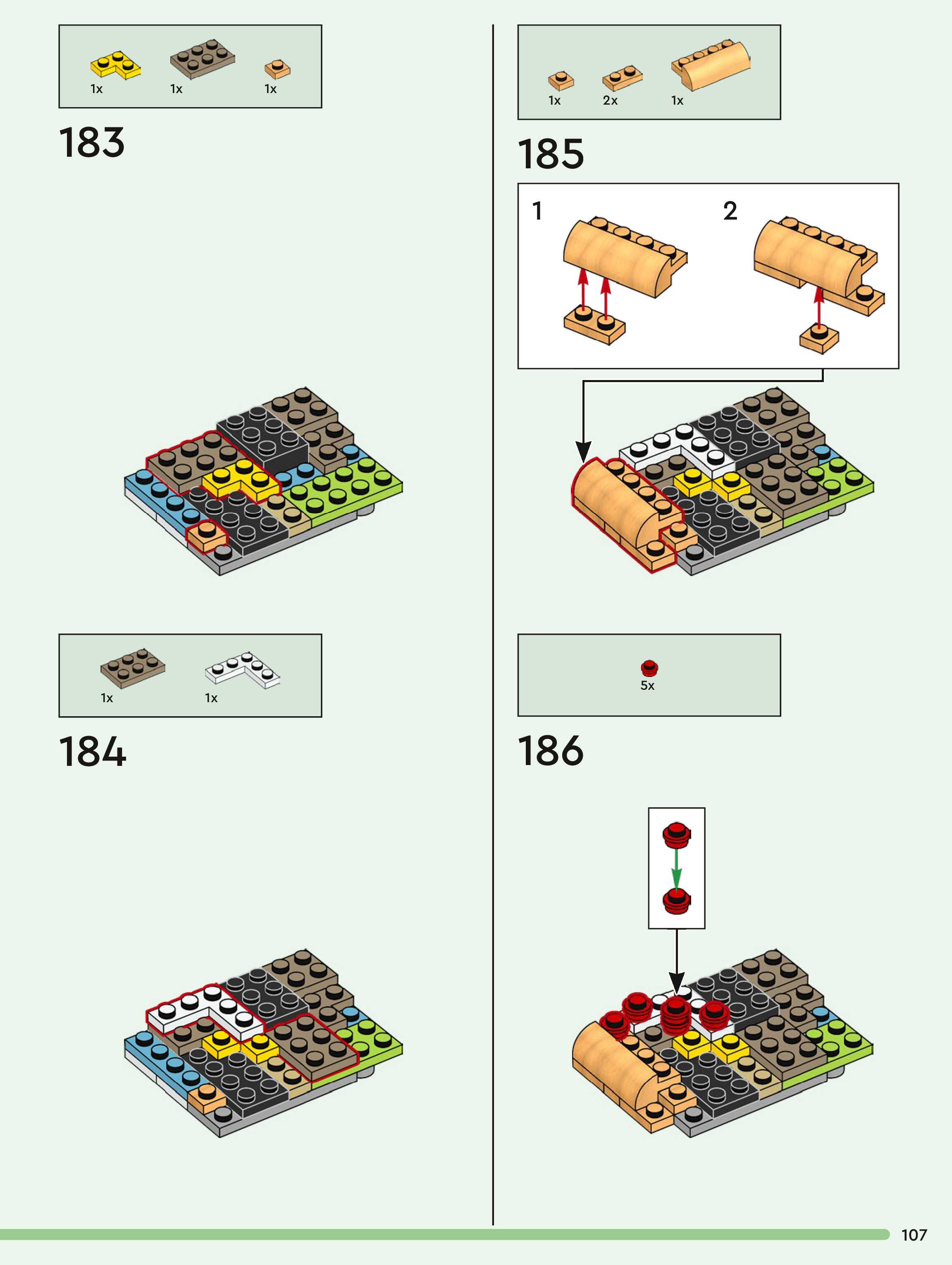 1x 1x 1x

183

1x 1x

184

1x 2x 1x

185

1

2

5x

186

107