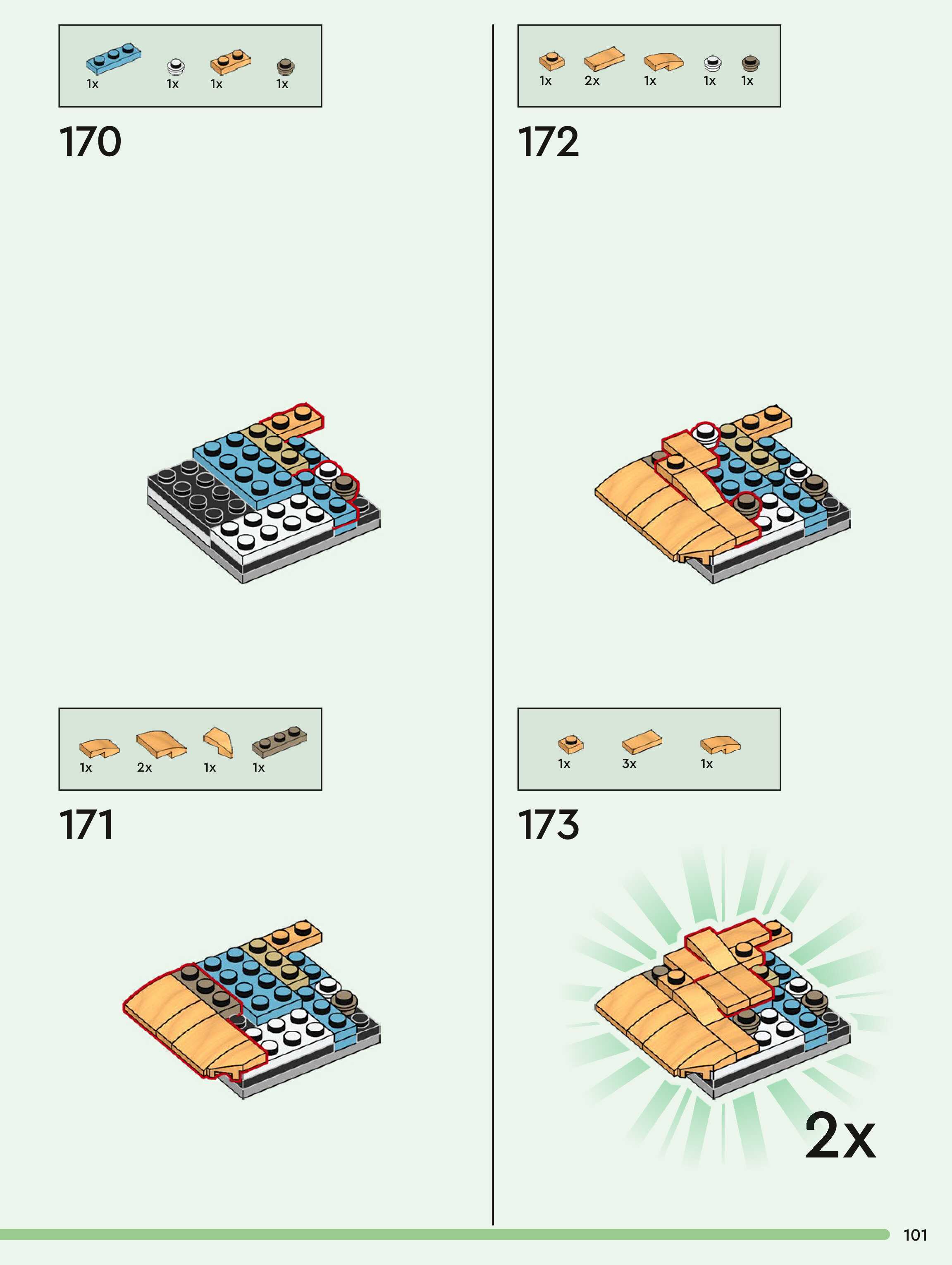 1x 1x 1x 1x

170

1x 2x 1x 1x

171

1x 2x 1x 1x 1x

172

1x 3x 1x

173

2x

101