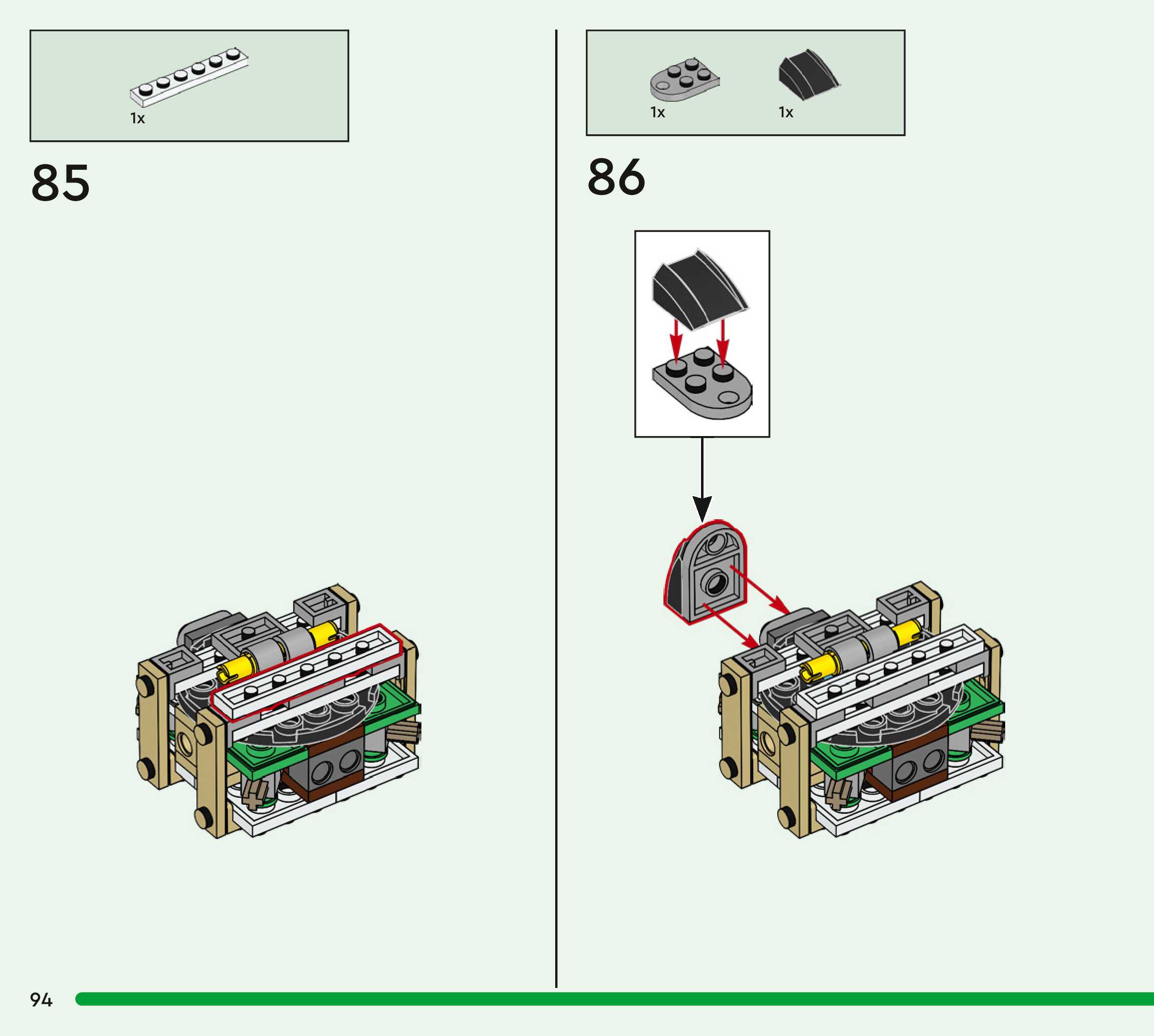 1x

85

1x

1x

86

94