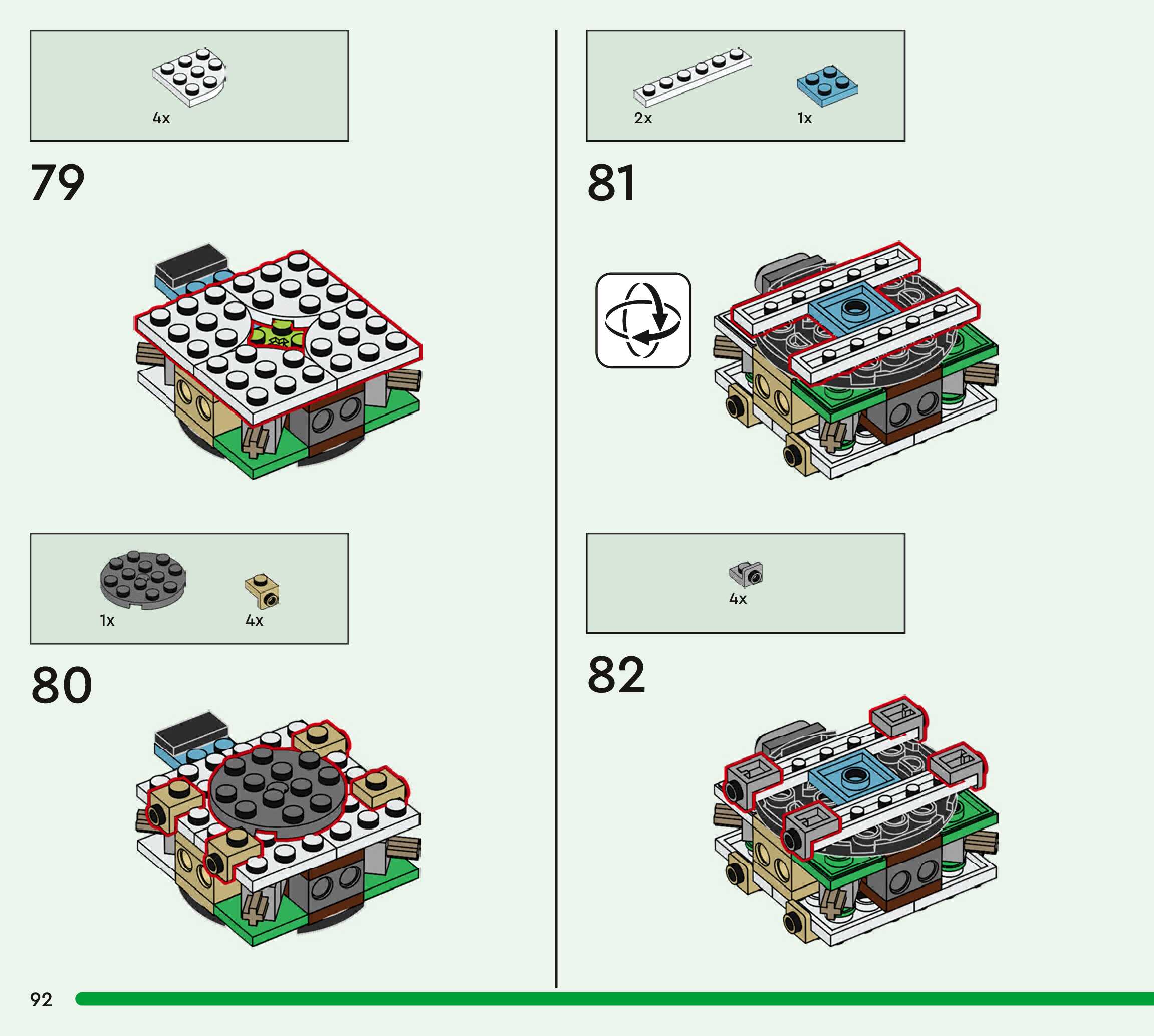 4x

79

1x

4x

80

2x

1x

81

4x

82

92