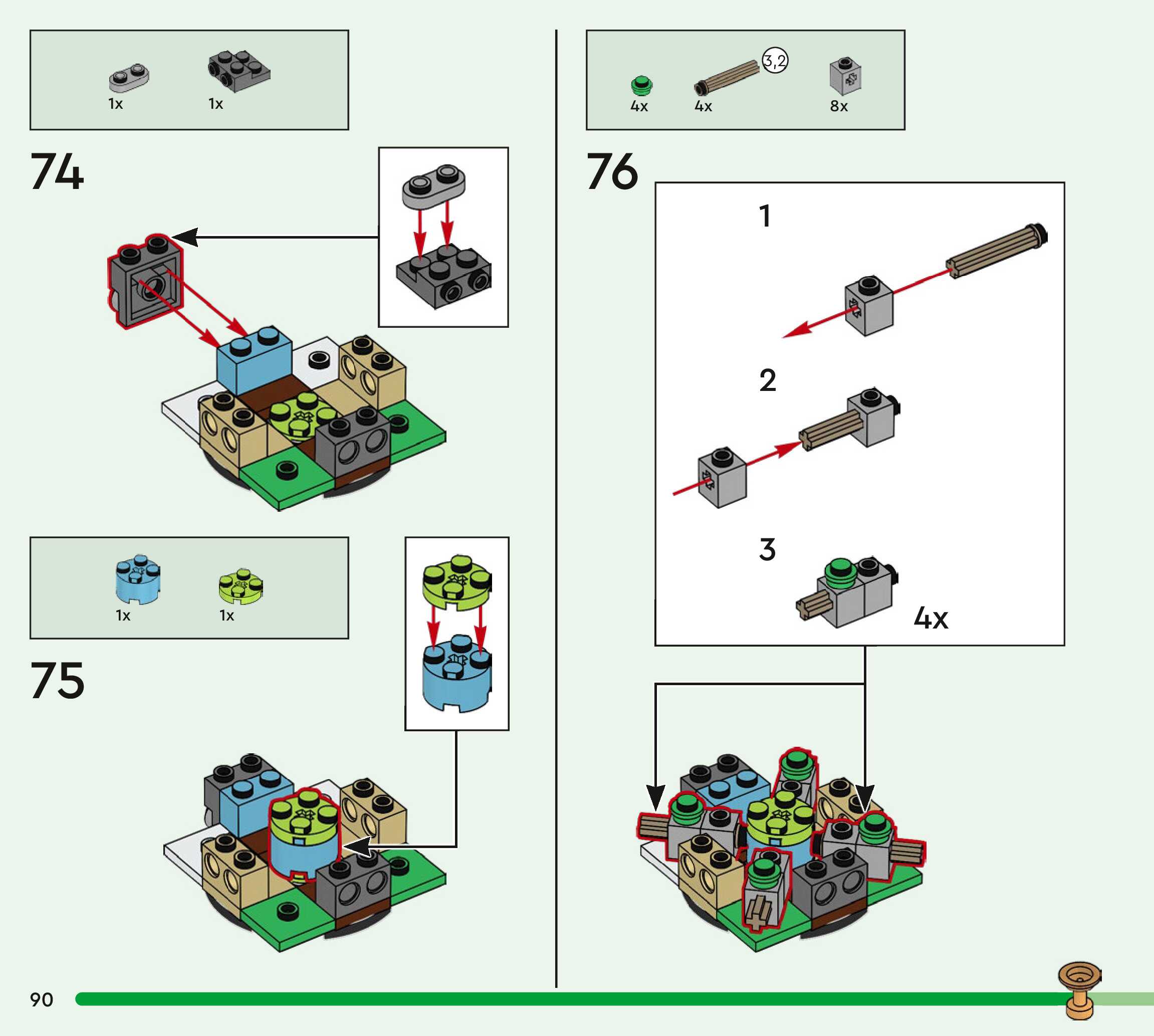 1x 1x

74

1x 1x

75

4x 4x 3,2 8x

76

1

2

3

4x

90