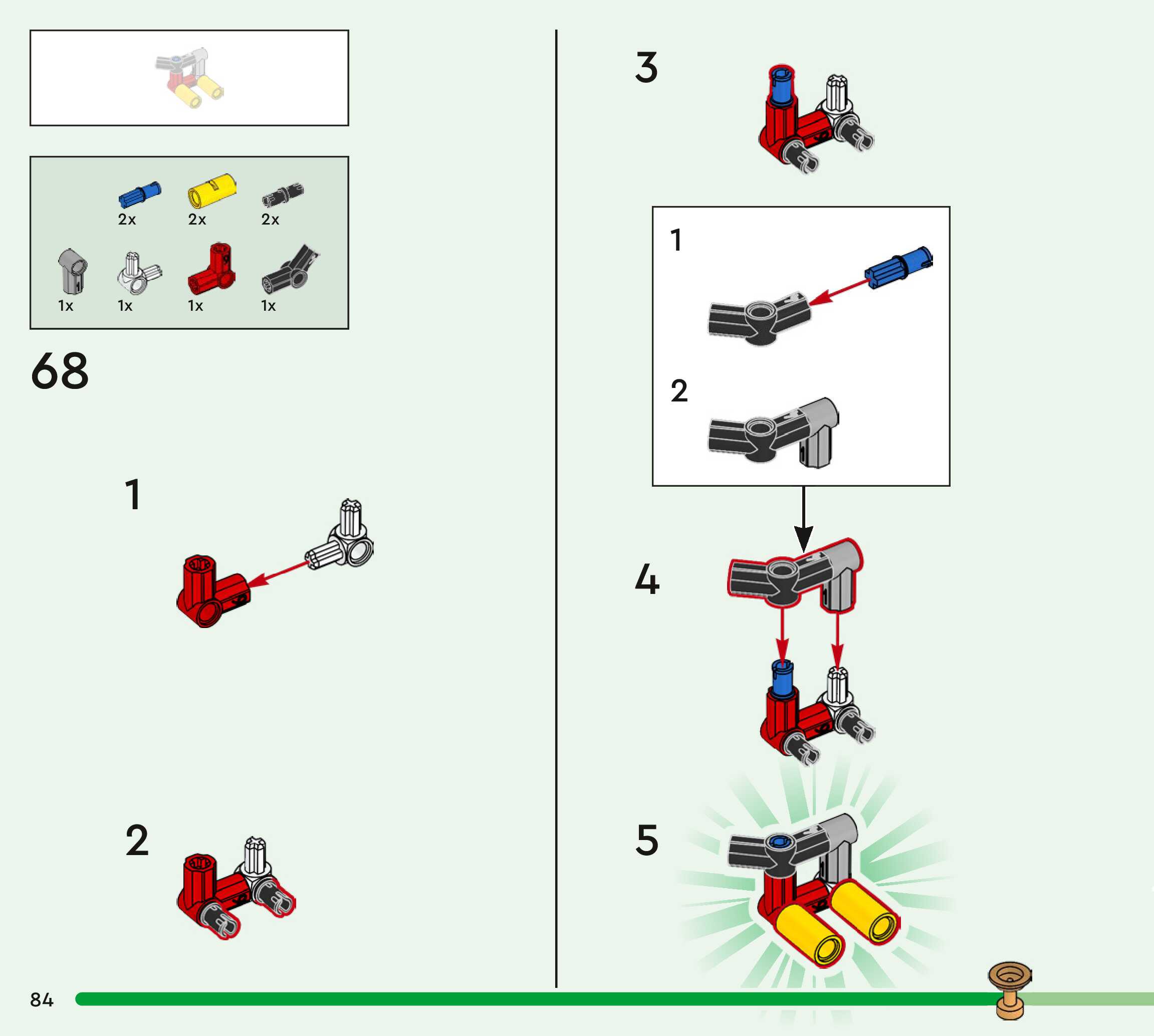 2x 2x 2x

1x 1x 1x 1x

68

1

2

3

1

2

4

5

84