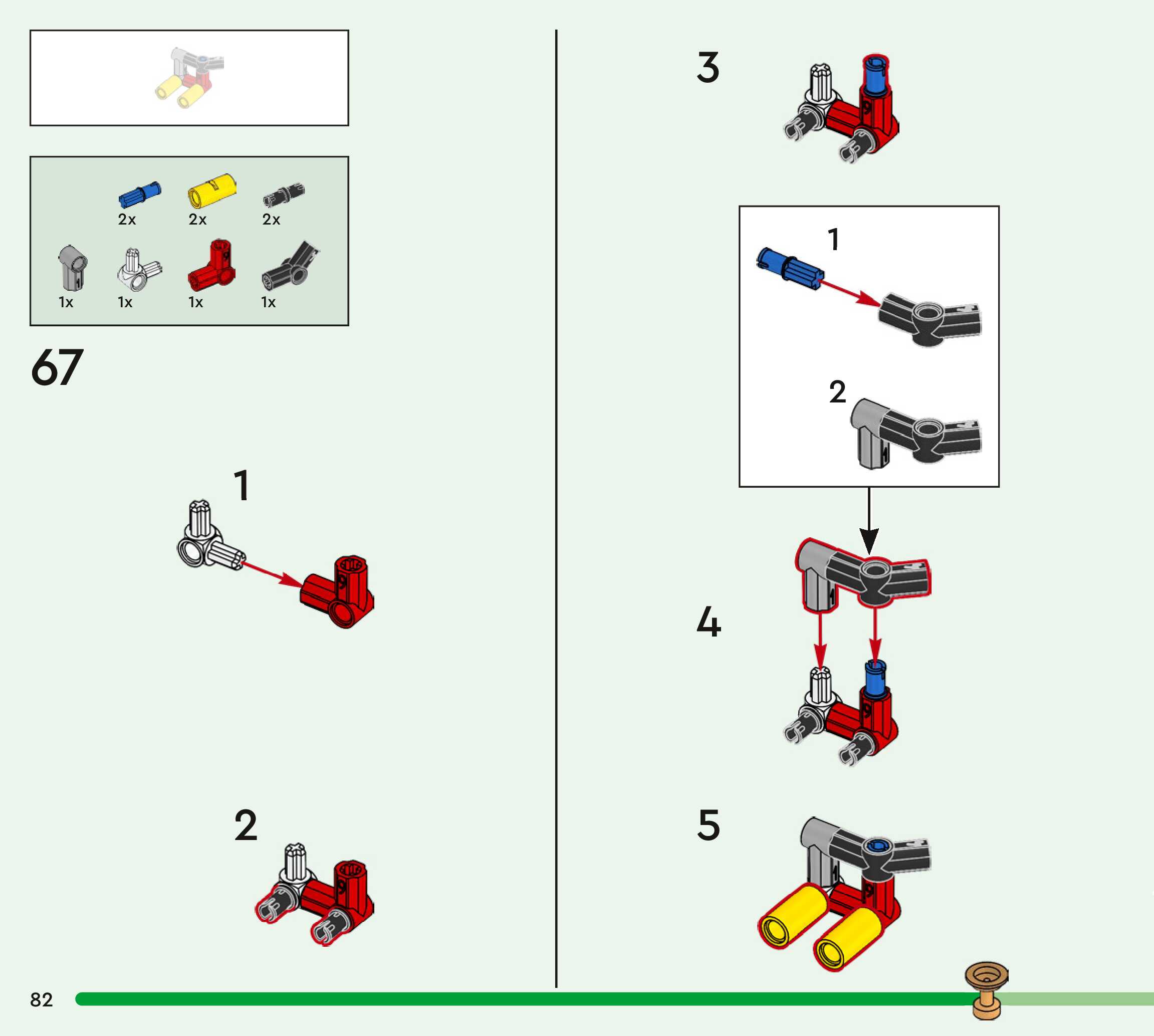 2x 2x 2x

1x 1x 1x 1x

67

1

2

3

1

2

4

5

82