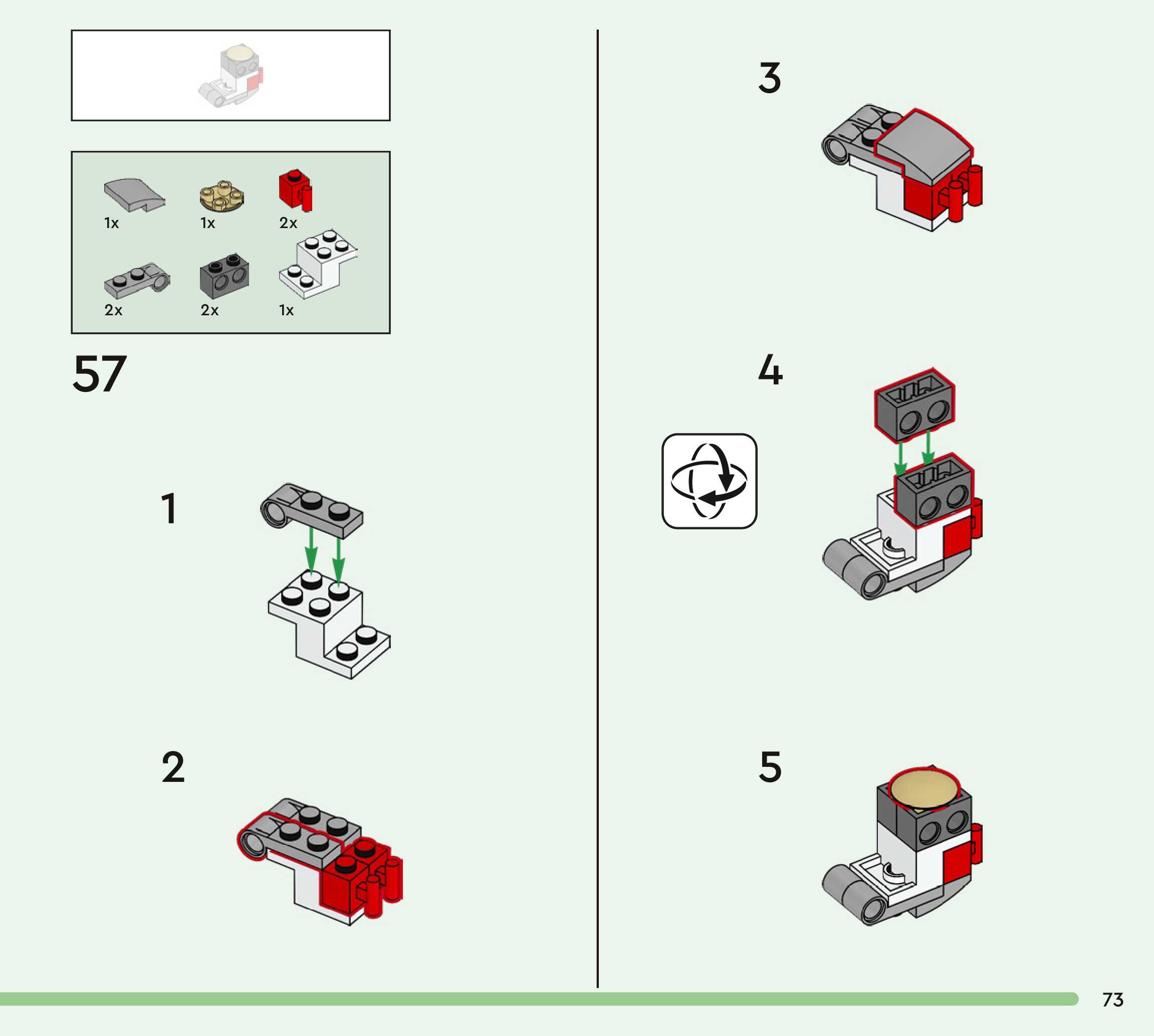 1x
1x
2x
2x
2x
1x

57

1

2

3

4

5

73